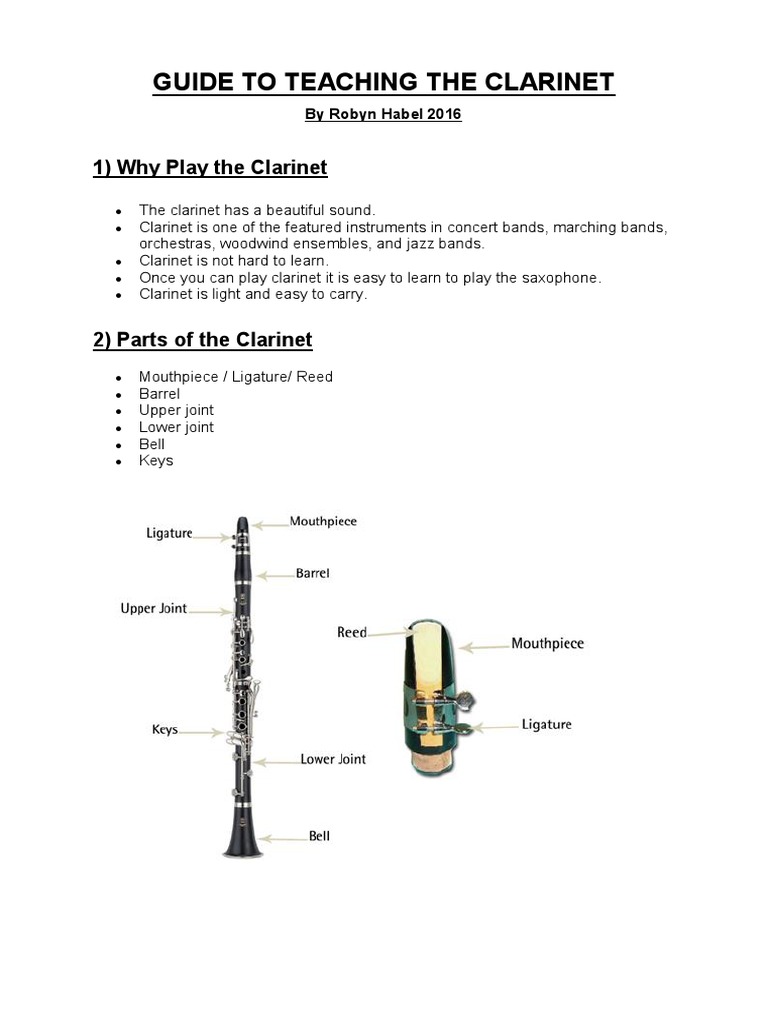 GUIDE TO TEACHING THE CLARINET

By Robyn Habel 2016

1) Why Play the Clarinet

- The clarinet has a beautiful sound.
- Clarinet is one of the featured instruments in concert bands, marching bands, orchestras, woodwind ensembles, and jazz bands.
- Clarinet is not hard to learn.
- Once you can play clarinet it is easy to learn to play the saxophone.
- Clarinet is light and easy to carry.

2) Parts of the Clarinet

- Mouthpiece / Ligature/ Reed
- Barrel
- Upper joint
- Lower joint
- Bell
- Keys

Ligature
Mouthpiece
Barrel
Upper Joint
Keys
Lower Joint
Bell

Reed
Mouthpiece
Ligature