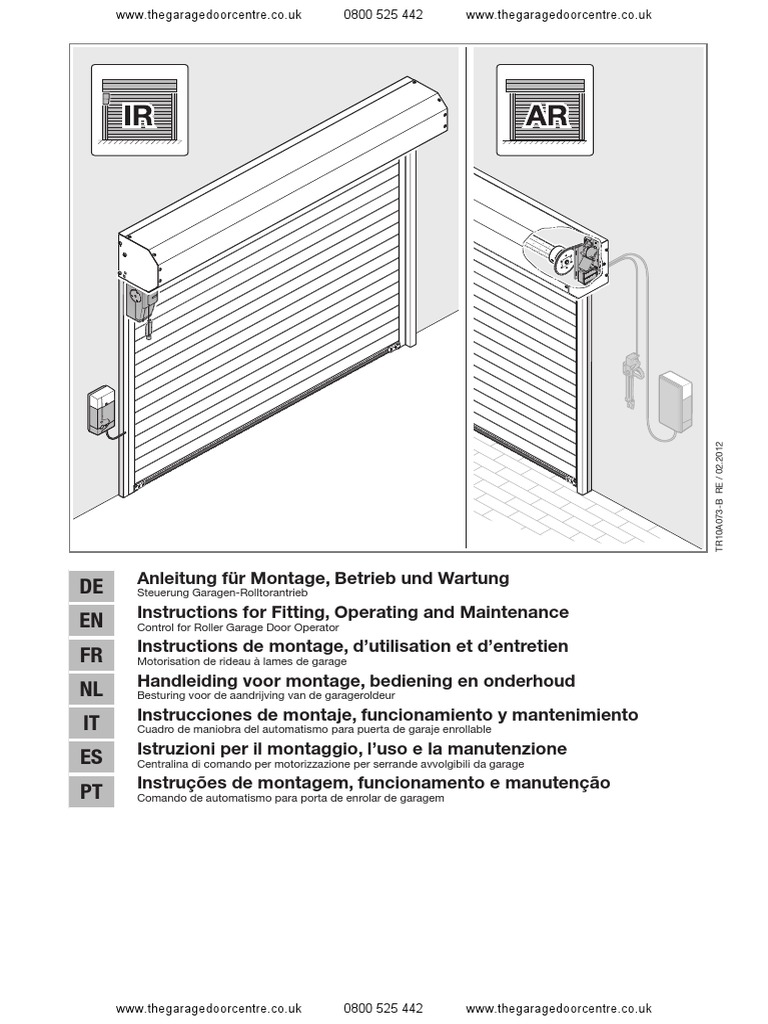 www.thegaragedoorcentre.co.uk 0800 525 442 www.thegaragedoorcentre.co.uk

IR

AR

TR10A073-B RE / 02.2012

DE
Anleitung für Montage, Betrieb und Wartung
Steuerung Garagen-Rolltorantrieb

EN
Instructions for Fitting, Operating and Maintenance
Control for Roller Garage Door Operator

FR
Instructions de montage, d'utilisation et d'entretien
Motorisation de rideau à lames de garage

NL
Handleiding voor montage, bediening en onderhoud
Besturing voor de aandrijving van de garageroldeur

IT
Instrucciones de montaje, funcionamiento y mantenimiento
Cuadro de maniobra del automatismo para puerta de garaje enrollable

ES
Istruzioni per il montaggio, l'uso e la manutenzione
Centralina di comando per motorizzazione per serrande avvolgibili da garage

PT
Instruções de montagem, funcionamento e manutenção
Comando de automatismo para porta de enrolar de garagem

www.thegaragedoorcentre.co.uk 0800 525 442 www.thegaragedoorcentre.co.uk