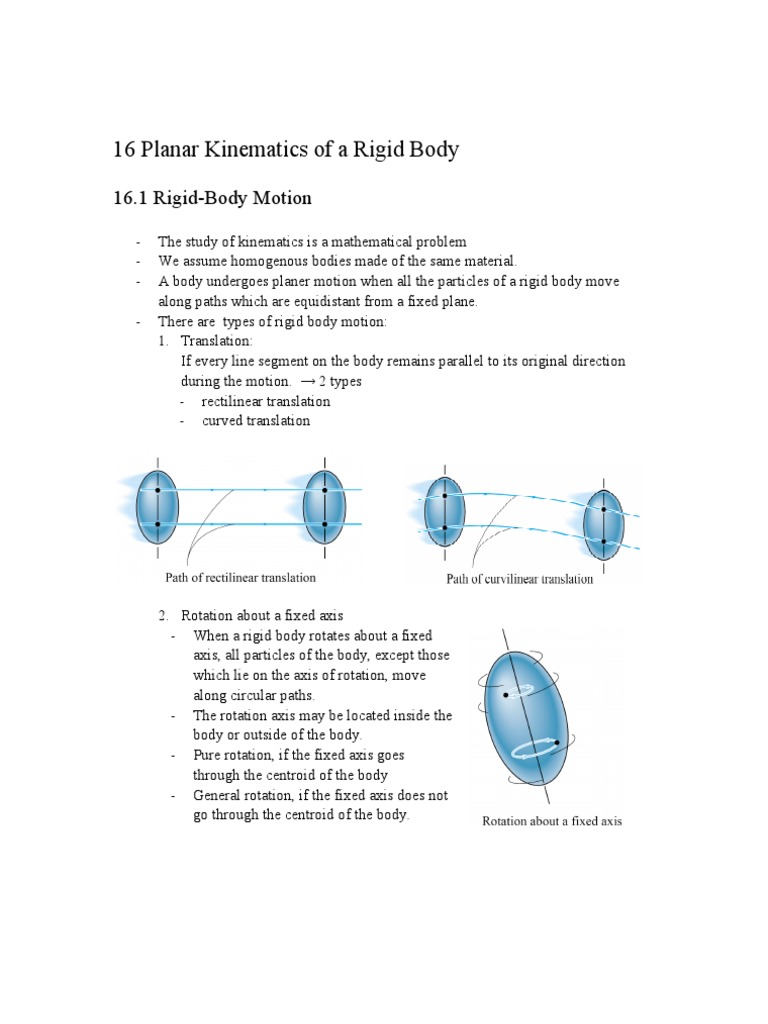 16 Planar Kinematics of a Rigid Body

16.1 Rigid-Body Motion

- The study of kinematics is a mathematical problem
- We assume homogenous bodies made of the same material.
- A body undergoes planer motion when all the particles of a rigid body move along paths which are equidistant from a fixed plane.
- There are types of rigid body motion:
1. Translation:
If every line segment on the body remains parallel to its original direction during the motion. → 2 types
- rectilinear translation
- curved translation

Path of rectilinear translation

Path of curvilinear translation

2. Rotation about a fixed axis
- When a rigid body rotates about a fixed axis, all particles of the body, except those which lie on the axis of rotation, move along circular paths.
- The rotation axis may be located inside the body or outside of the body.
- Pure rotation, if the fixed axis goes through the centroid of the body
- General rotation, if the fixed axis does not go through the centroid of the body.

Rotation about a fixed axis