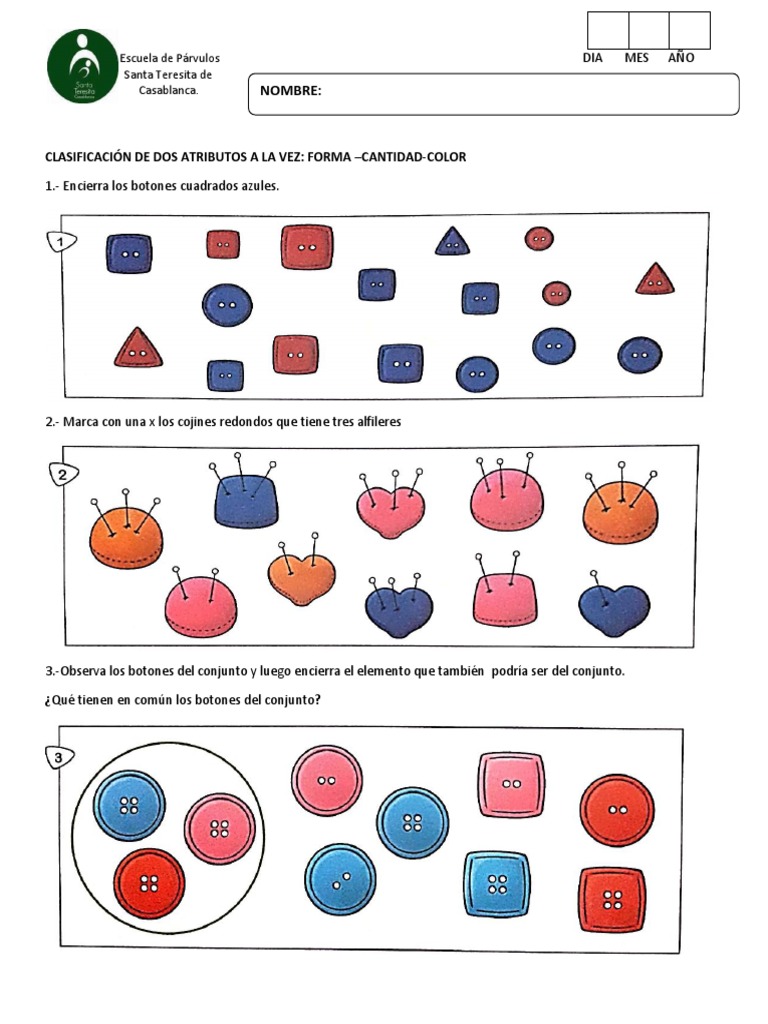 Santa Teresita

Escuela de Párvulos Santa Teresita de Casablanca.

DIA MES AÑO

NOMBRE:

CLASIFICACIÓN DE DOS ATRIBUTOS A LA VEZ: FORMA –CANTIDAD-COLOR

1.- Encierra los botones cuadrados azules.

1

2.- Marca con una x los cojines redondos que tiene tres alfileres

2

3.-Observa los botones del conjunto y luego encierra el elemento que también podría ser del conjunto.

¿Qué tienen en común los botones del conjunto?

3