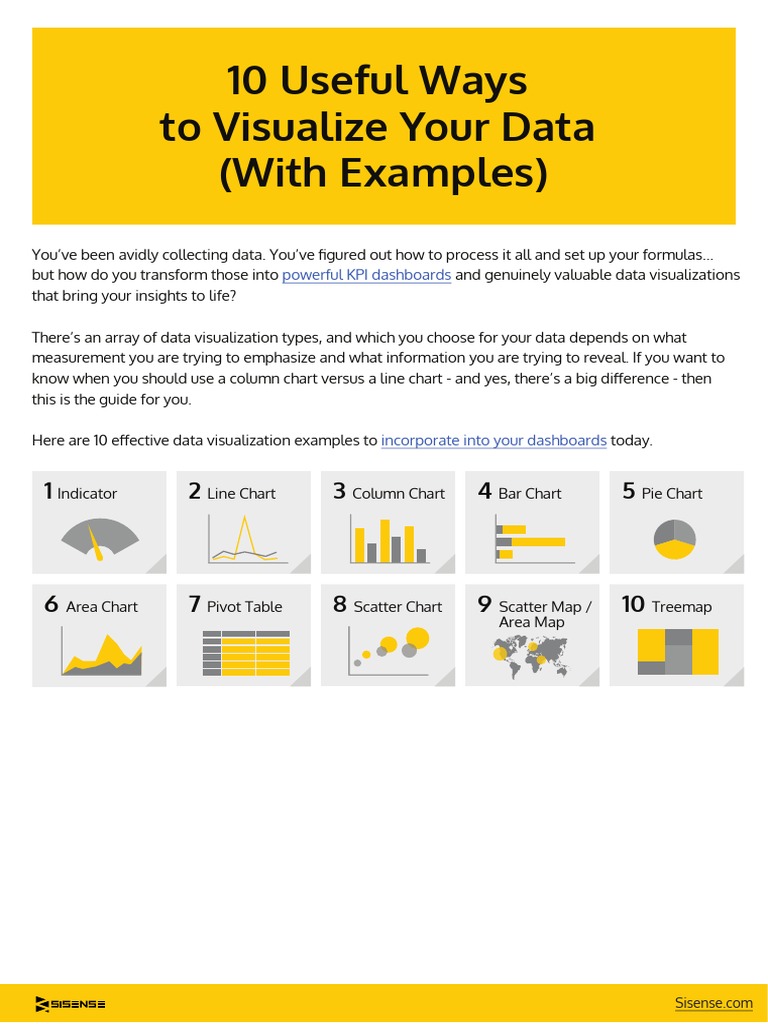 10 Useful Ways to Visualize Your Data (With Examples)

You've been avidly collecting data. You've figured out how to process it all and set up your formulas... but how do you transform those into powerful KPI dashboards and genuinely valuable data visualizations that bring your insights to life?

There's an array of data visualization types, and which you choose for your data depends on what measurement you are trying to emphasize and what information you are trying to reveal. If you want to know when you should use a column chart versus a line chart - and yes, there's a big difference - then this is the guide for you.

Here are 10 effective data visualization examples to incorporate into your dashboards today.

1 Indicator

2 Line Chart

3 Column Chart

4 Bar Chart

5 Pie Chart

6 Area Chart

7 Pivot Table

8 Scatter Chart

9 Scatter Map / Area Map

10 Treemap

SISENSE

Sisense.com