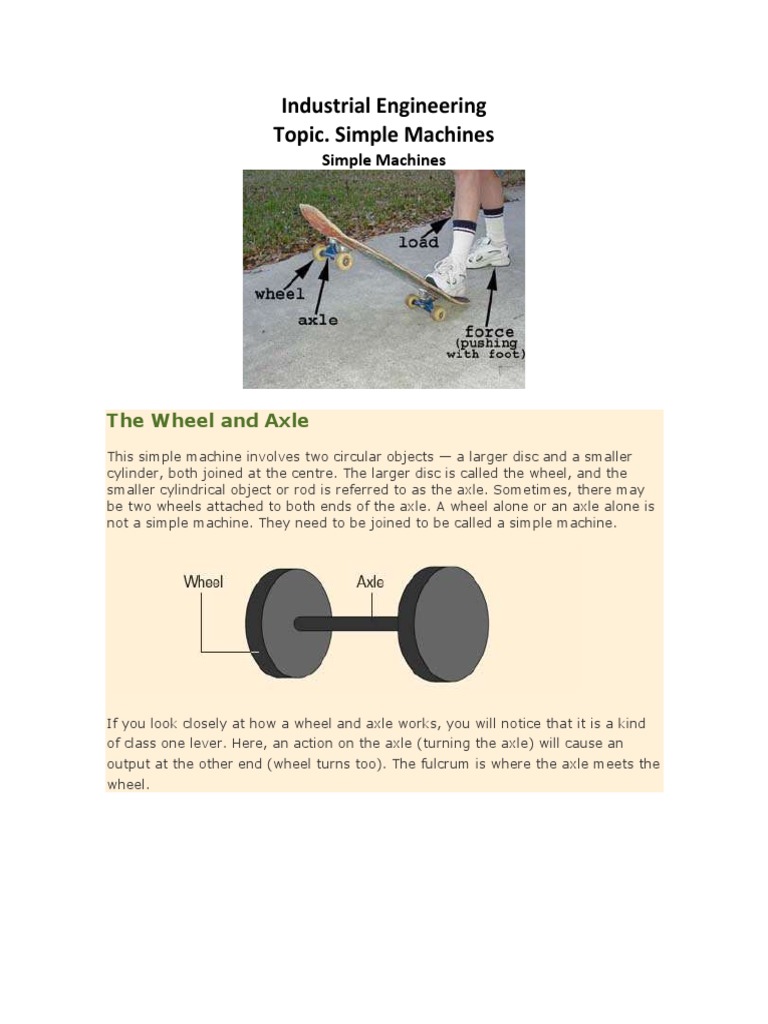 Industrial Engineering
Topic. Simple Machines
Simple Machines

load
wheel
axle
force
(pushing with foot)

The Wheel and Axle

This simple machine involves two circular objects — a larger disc and a smaller cylinder, both joined at the centre. The larger disc is called the wheel, and the smaller cylindrical object or rod is referred to as the axle. Sometimes, there may be two wheels attached to both ends of the axle. A wheel alone or an axle alone is not a simple machine. They need to be joined to be called a simple machine.

Wheel
Axle

If you look closely at how a wheel and axle works, you will notice that it is a kind of class one lever. Here, an action on the axle (turning the axle) will cause an output at the other end (wheel turns too). The fulcrum is where the axle meets the wheel.