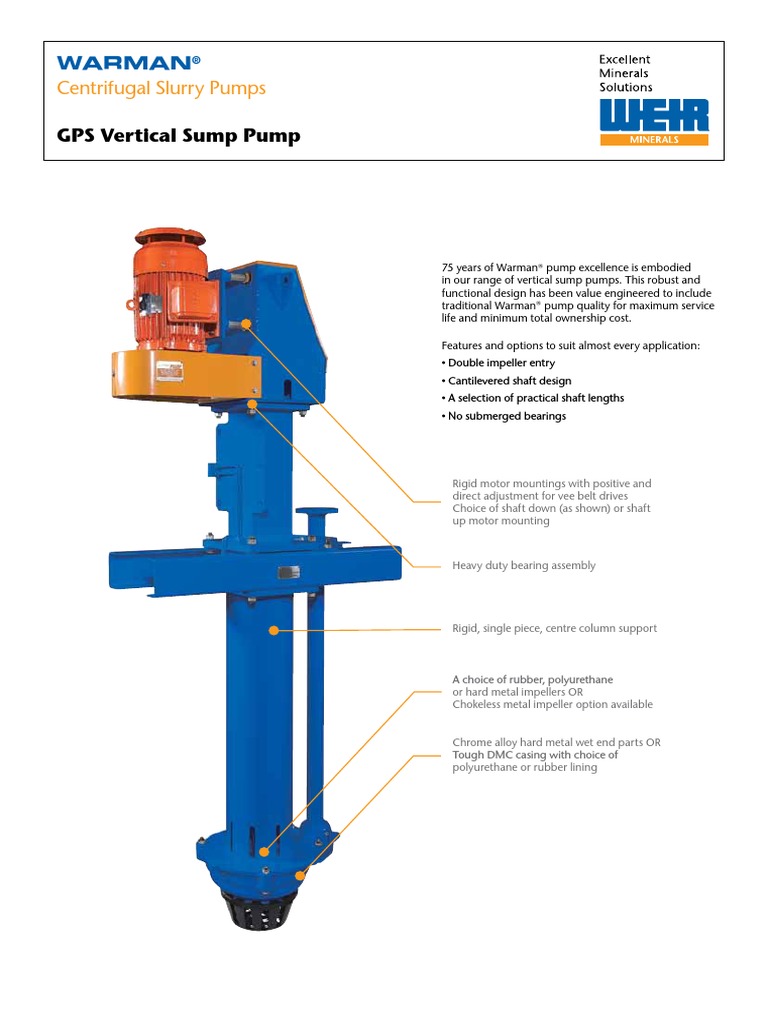 WARMAN®
Centrifugal Slurry Pumps

GPS Vertical Sump Pump

Excellent
Minerals
Solutions

WEIR
MINERALS

75 years of Warman® pump excellence is embodied in our range of vertical sump pumps. This robust and functional design has been value engineered to include traditional Warman® pump quality for maximum service life and minimum total ownership cost.

Features and options to suit almost every application:
• Double impeller entry
• Cantilevered shaft design
• A selection of practical shaft lengths
• No submerged bearings

Rigid motor mountings with positive and direct adjustment for vee belt drives
Choice of shaft down (as shown) or shaft up motor mounting

Heavy duty bearing assembly

Rigid, single piece, centre column support

A choice of rubber, polyurethane or hard metal impellers OR
Chokeless metal impeller option available

Chrome alloy hard metal wet end parts OR
Tough DMC casing with choice of polyurethane or rubber lining