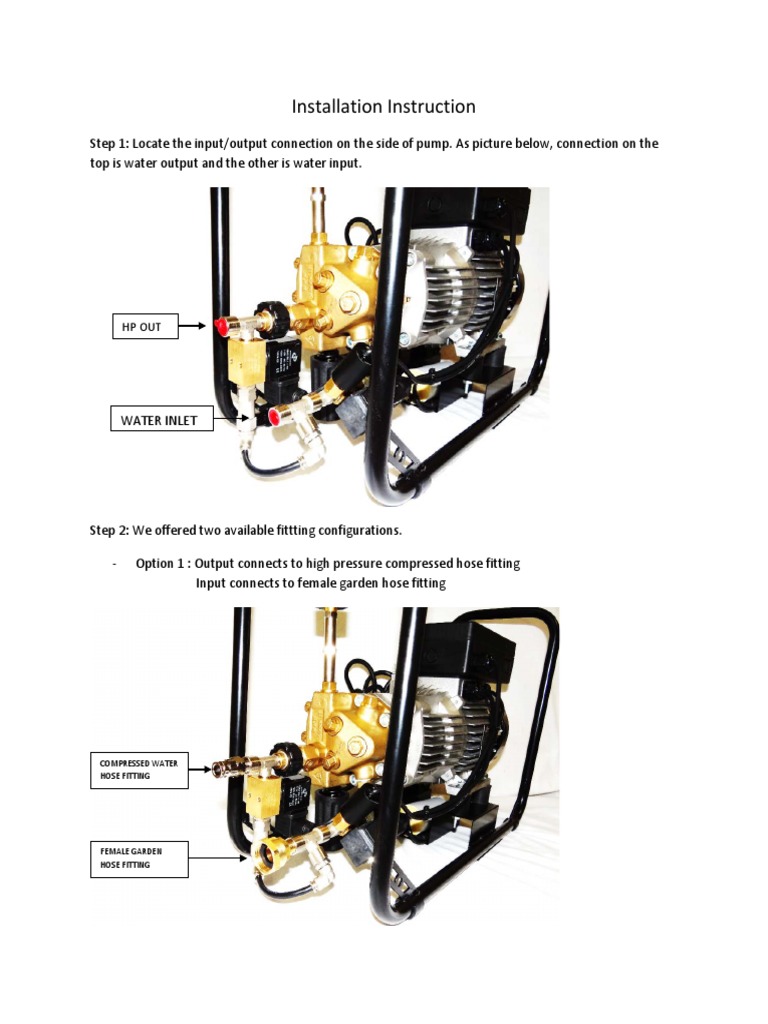 Installation Instruction

Step 1: Locate the input/output connection on the side of pump. As picture below, connection on the top is water output and the other is water input.

HP OUT

WATER INLET

Step 2: We offered two available fittting configurations.

- Option 1 : Output connects to high pressure compressed hose fitting
Input connects to female garden hose fitting

COMPRESSED WATER HOSE FITTING

FEMALE GARDEN HOSE FITTING