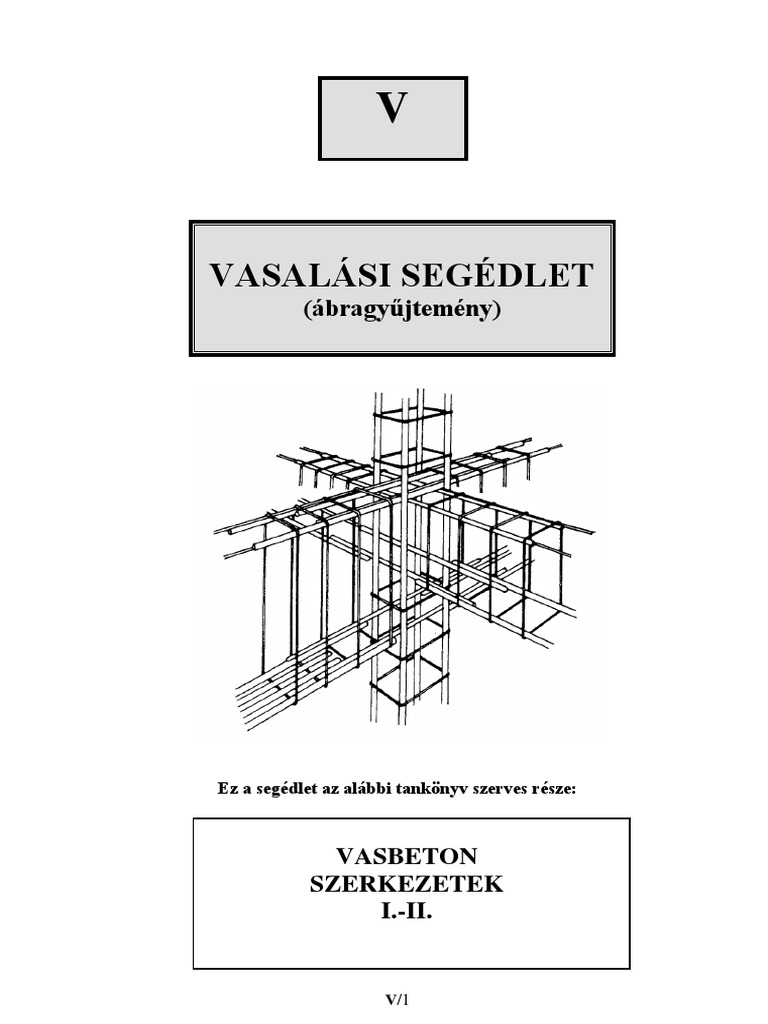 V

VASALÁSI SEGÉDLET
(ábragyűjtemény)

Ez a segédlet az alábbi tankönyv szerves része:

VASBETON
SZERKEZETEK
I.-II.

V/1