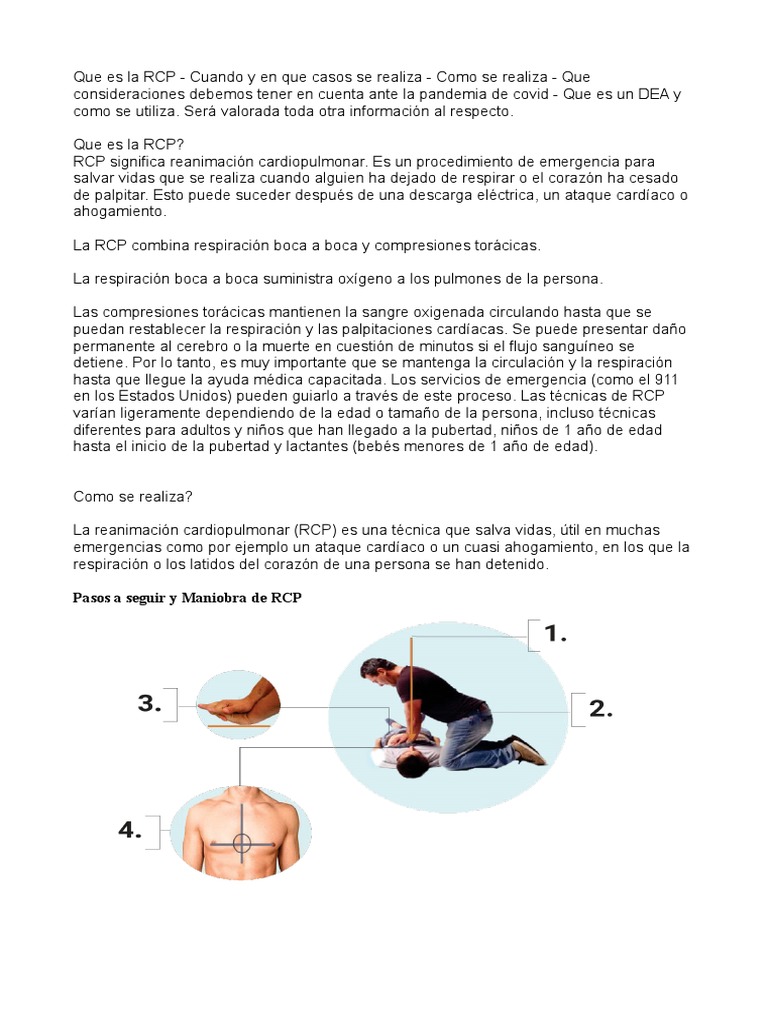 Que es la RCP - Cuando y en que casos se realiza - Como se realiza - Que consideraciones debemos tener en cuenta ante la pandemia de covid - Que es un DEA y como se utiliza. Será valorada toda otra información al respecto.

Que es la RCP?
RCP significa reanimación cardiopulmonar. Es un procedimiento de emergencia para salvar vidas que se realiza cuando alguien ha dejado de respirar o el corazón ha cesado de palpitar. Esto puede suceder después de una descarga eléctrica, un ataque cardíaco o ahogamiento.

La RCP combina respiración boca a boca y compresiones torácicas.

La respiración boca a boca suministra oxígeno a los pulmones de la persona.

Las compresiones torácicas mantienen la sangre oxigenada circulando hasta que se puedan restablecer la respiración y las palpitaciones cardíacas. Se puede presentar daño permanente al cerebro o la muerte en cuestión de minutos si el flujo sanguíneo se detiene. Por lo tanto, es muy importante que se mantenga la circulación y la respiración hasta que llegue la ayuda médica capacitada. Los servicios de emergencia (como el 911 en los Estados Unidos) pueden guiarlo a través de este proceso. Las técnicas de RCP varían ligeramente dependiendo de la edad o tamaño de la persona, incluso técnicas diferentes para adultos y niños que han llegado a la pubertad, niños de 1 año de edad hasta el inicio de la pubertad y lactantes (bebés menores de 1 año de edad).

Como se realiza?

La reanimación cardiopulmonar (RCP) es una técnica que salva vidas, útil en muchas emergencias como por ejemplo un ataque cardíaco o un cuasi ahogamiento, en los que la respiración o los latidos del corazón de una persona se han detenido.

Pasos a seguir y Maniobra de RCP

1.
2.
3.
4.