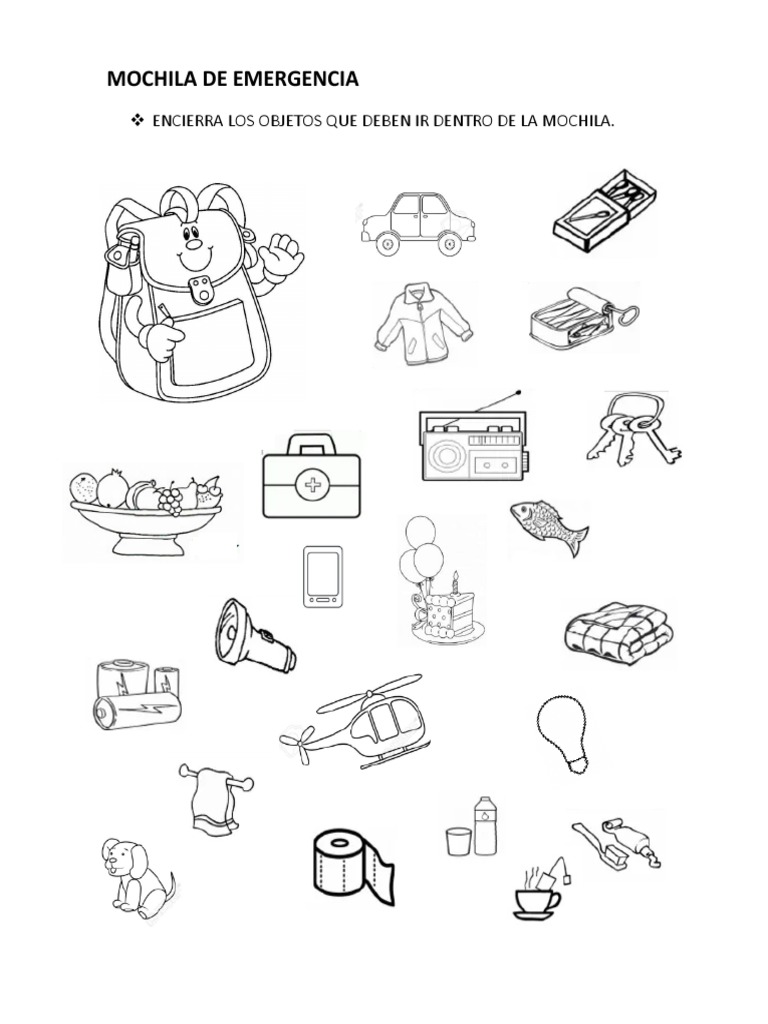 MOCHILA DE EMERGENCIA

❖ ENCIERRA LOS OBJETOS QUE DEBEN IR DENTRO DE LA MOCHILA.