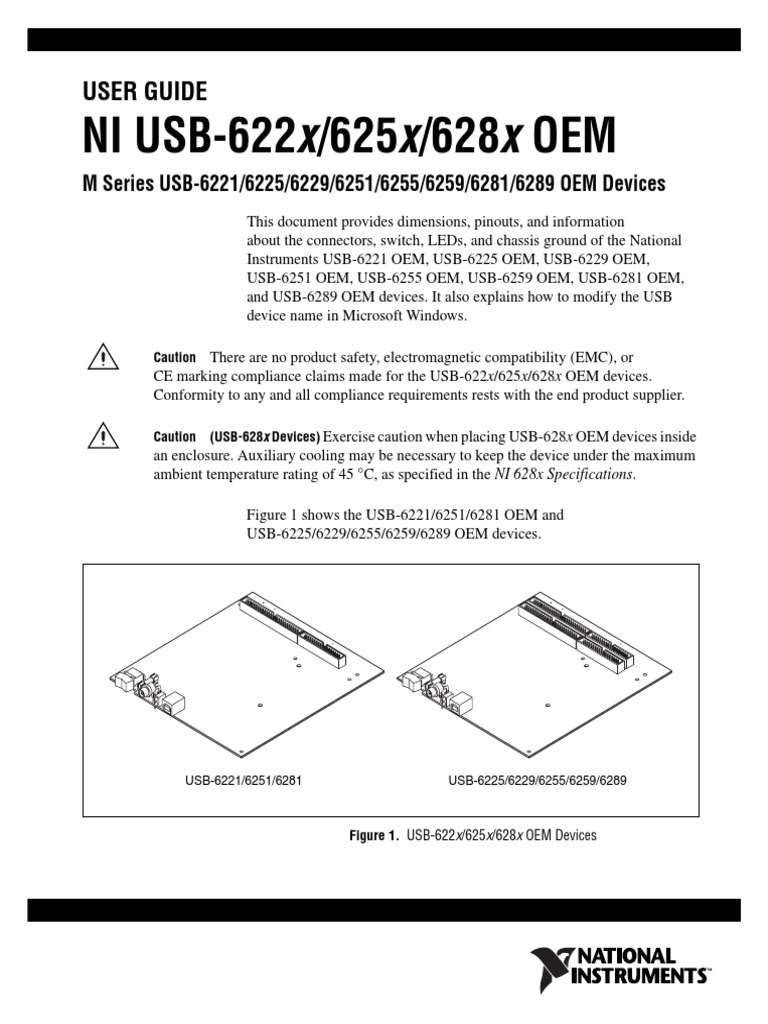 USER GUIDE

NI USB-622x/625x/628x OEM

M Series USB-6221/6225/6229/6251/6255/6259/6281/6289 OEM Devices

This document provides dimensions, pinouts, and information about the connectors, switch, LEDs, and chassis ground of the National Instruments USB-6221 OEM, USB-6225 OEM, USB-6229 OEM, USB-6251 OEM, USB-6255 OEM, USB-6259 OEM, USB-6281 OEM, and USB-6289 OEM devices. It also explains how to modify the USB device name in Microsoft Windows.

Caution There are no product safety, electromagnetic compatibility (EMC), or CE marking compliance claims made for the USB-622x/625x/628x OEM devices. Conformity to any and all compliance requirements rests with the end product supplier.

Caution (USB-628x Devices) Exercise caution when placing USB-628x OEM devices inside an enclosure. Auxiliary cooling may be necessary to keep the device under the maximum ambient temperature rating of 45 °C, as specified in the NI 628x Specifications.

Figure 1 shows the USB-6221/6251/6281 OEM and USB-6225/6229/6255/6259/6289 OEM devices.

USB-6221/6251/6281

USB-6225/6229/6255/6259/6289

Figure 1. USB-622x/625x/628x OEM Devices

NATIONAL INSTRUMENTS™