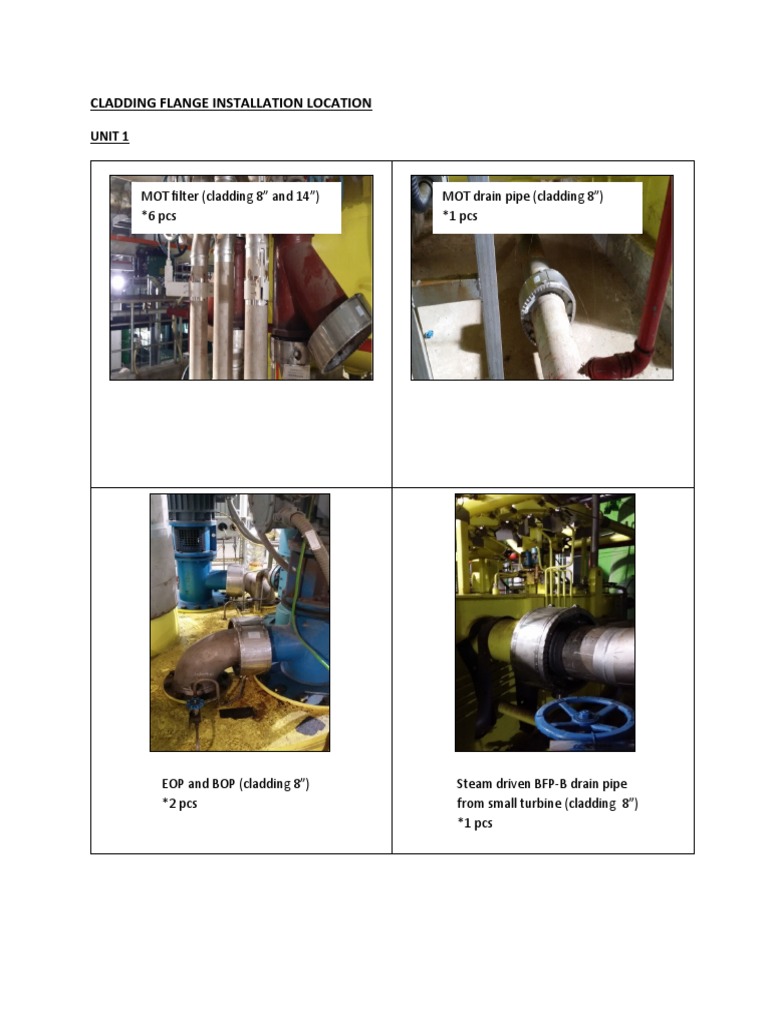 CLADDING FLANGE INSTALLATION LOCATION

UNIT 1

| MOT filter (cladding 8" and 14") *6 pcs | MOT drain pipe (cladding 8") *1 pcs |
|---|---|
| EOP and BOP (cladding 8") *2 pcs | Steam driven BFP-B drain pipe from small turbine (cladding 8") *1 pcs |