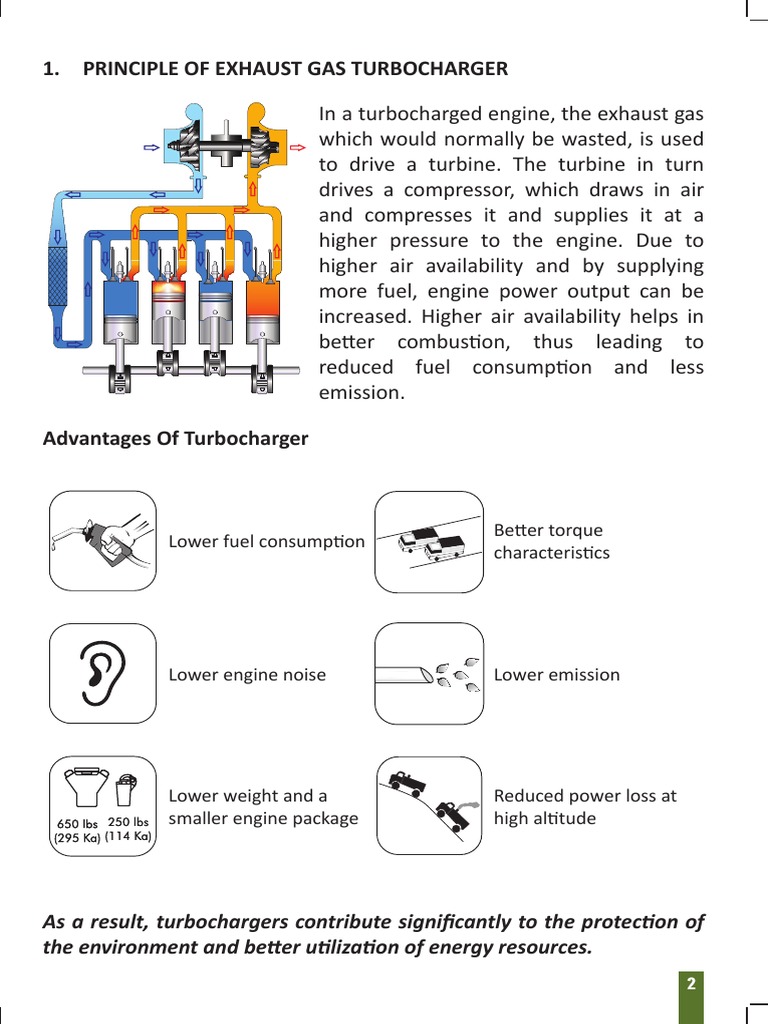 1. PRINCIPLE OF EXHAUST GAS TURBOCHARGER

In a turbocharged engine, the exhaust gas which would normally be wasted, is used to drive a turbine. The turbine in turn drives a compressor, which draws in air and compresses it and supplies it at a higher pressure to the engine. Due to higher air availability and by supplying more fuel, engine power output can be increased. Higher air availability helps in better combustion, thus leading to reduced fuel consumption and less emission.

Advantages Of Turbocharger

Lower fuel consumption

Better torque characteristics

Lower engine noise

Lower emission

650 lbs (295 Ka) 250 lbs (114 Ka)

Lower weight and a smaller engine package

Reduced power loss at high altitude

As a result, turbochargers contribute significantly to the protection of the environment and better utilization of energy resources.

2