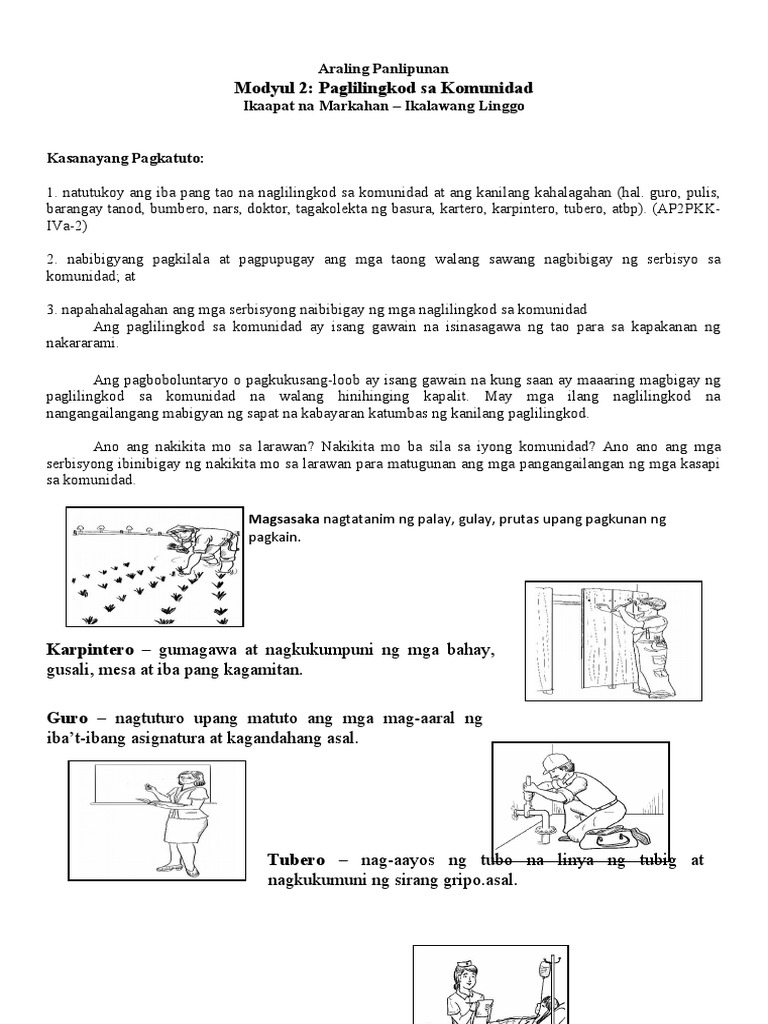 Araling Panlipunan
Modyul 2: Paglilingkod sa Komunidad
Ikaapat na Markahan – Ikalawang Linggo

Kasanayang Pagkatuto:

1. natutukoy ang iba pang tao na naglilingkod sa komunidad at ang kanilang kahalagahan (hal. guro, pulis, barangay tanod, bumbero, nars, doktor, tagakolekta ng basura, kartero, karpintero, tubero, atbp). (AP2PKK-IVa-2)

2. nabibigyang pagkilala at pagpupugay ang mga taong walang sawang nagbibigay ng serbisyo sa komunidad; at

3. napahahalagahan ang mga serbisyong naibibigay ng mga naglilingkod sa komunidad
Ang paglilingkod sa komunidad ay isang gawain na isinasagawa ng tao para sa kapakanan ng nakararami.

Ang pagboboluntaryo o pagkukusang-loob ay isang gawain na kung saan ay maaaring magbigay ng paglilingkod sa komunidad na walang hinihinging kapalit. May mga ilang naglilingkod na nangangailangang mabigyan ng sapat na kabayaran katumbas ng kanilang paglilingkod.

Ano ang nakikita mo sa larawan? Nakikita mo ba sila sa iyong komunidad? Ano ano ang mga serbisyong ibinibigay ng nakikita mo sa larawan para matugunan ang mga pangangailangan ng mga kasapi sa komunidad.

Magsasaka nagtatanim ng palay, gulay, prutas upang pagkunan ng pagkain.

Karpintero – gumagawa at nagkukumpuni ng mga bahay, gusali, mesa at iba pang kagamitan.

Guro – nagtuturo upang matuto ang mga mag-aaral ng iba't-ibang asignatura at kagandahang asal.

Tubero – nag-aayos ng tubo na linya ng tubig at nagkukumuni ng sirang gripo.asal.