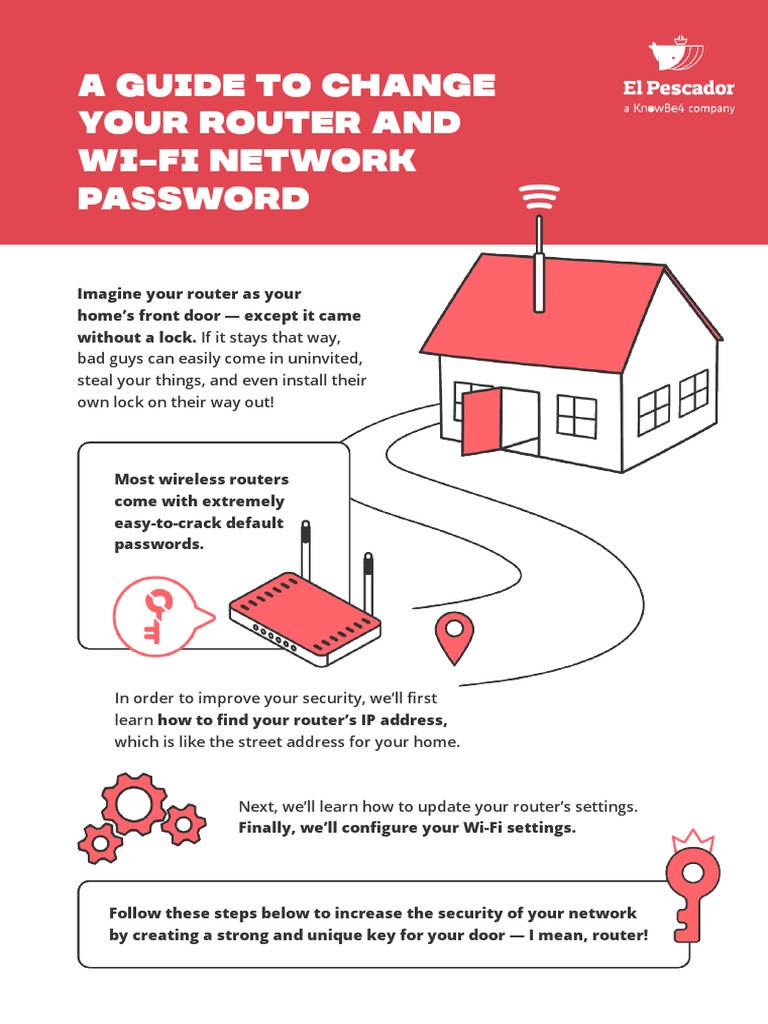 A GUIDE TO CHANGE YOUR ROUTER AND WI-FI NETWORK PASSWORD

El Pescador
a KnowBe4 company

Imagine your router as your home's front door — except it came without a lock. If it stays that way, bad guys can easily come in uninvited, steal your things, and even install their own lock on their way out!

Most wireless routers come with extremely easy-to-crack default passwords.

In order to improve your security, we'll first learn how to find your router's IP address, which is like the street address for your home.

Next, we'll learn how to update your router's settings. Finally, we'll configure your Wi-Fi settings.

Follow these steps below to increase the security of your network by creating a strong and unique key for your door — I mean, router!