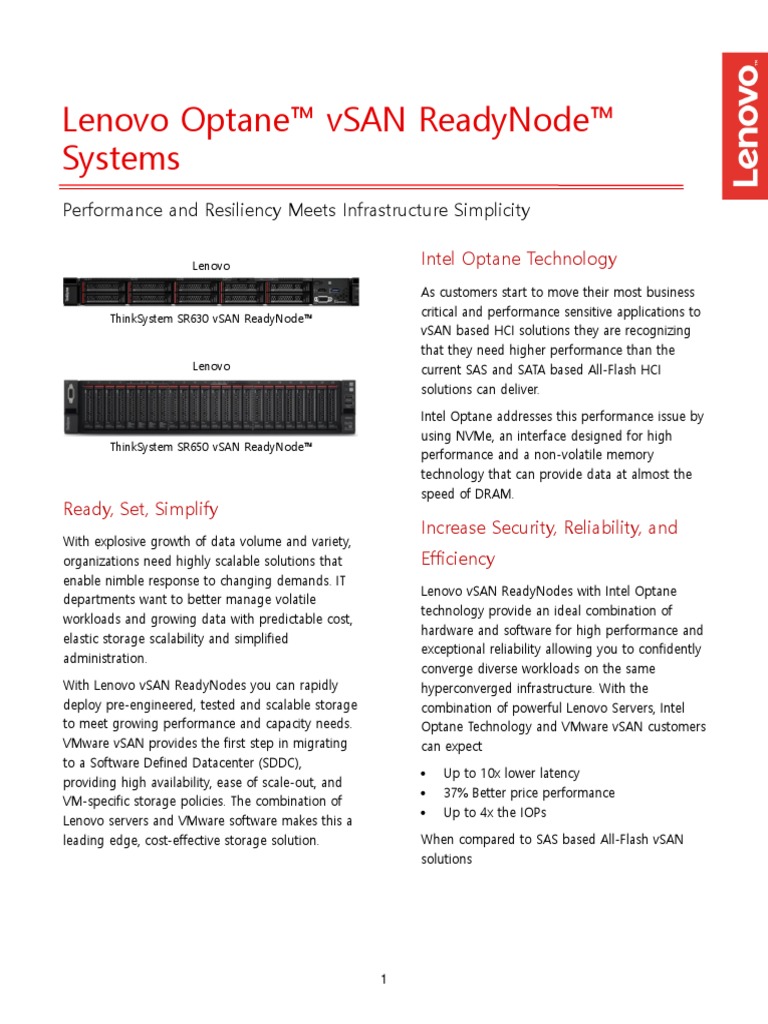 Lenovo

Lenovo Optane™ vSAN ReadyNode™ Systems

Performance and Resiliency Meets Infrastructure Simplicity

Lenovo

ThinkSystem SR630 vSAN ReadyNode™

Lenovo

ThinkSystem SR650 vSAN ReadyNode™

Ready, Set, Simplify

With explosive growth of data volume and variety, organizations need highly scalable solutions that enable nimble response to changing demands. IT departments want to better manage volatile workloads and growing data with predictable cost, elastic storage scalability and simplified administration.

With Lenovo vSAN ReadyNodes you can rapidly deploy pre-engineered, tested and scalable storage to meet growing performance and capacity needs. VMware vSAN provides the first step in migrating to a Software Defined Datacenter (SDDC), providing high availability, ease of scale-out, and VM-specific storage policies. The combination of Lenovo servers and VMware software makes this a leading edge, cost-effective storage solution.

Intel Optane Technology

As customers start to move their most business critical and performance sensitive applications to vSAN based HCI solutions they are recognizing that they need higher performance than the current SAS and SATA based All-Flash HCI solutions can deliver.

Intel Optane addresses this performance issue by using NVMe, an interface designed for high performance and a non-volatile memory technology that can provide data at almost the speed of DRAM.

Increase Security, Reliability, and Efficiency

Lenovo vSAN ReadyNodes with Intel Optane technology provide an ideal combination of hardware and software for high performance and exceptional reliability allowing you to confidently converge diverse workloads on the same hyperconverged infrastructure. With the combination of powerful Lenovo Servers, Intel Optane Technology and VMware vSAN customers can expect

• Up to 10x lower latency
• 37% Better price performance
• Up to 4x the IOPs

When compared to SAS based All-Flash vSAN solutions

1