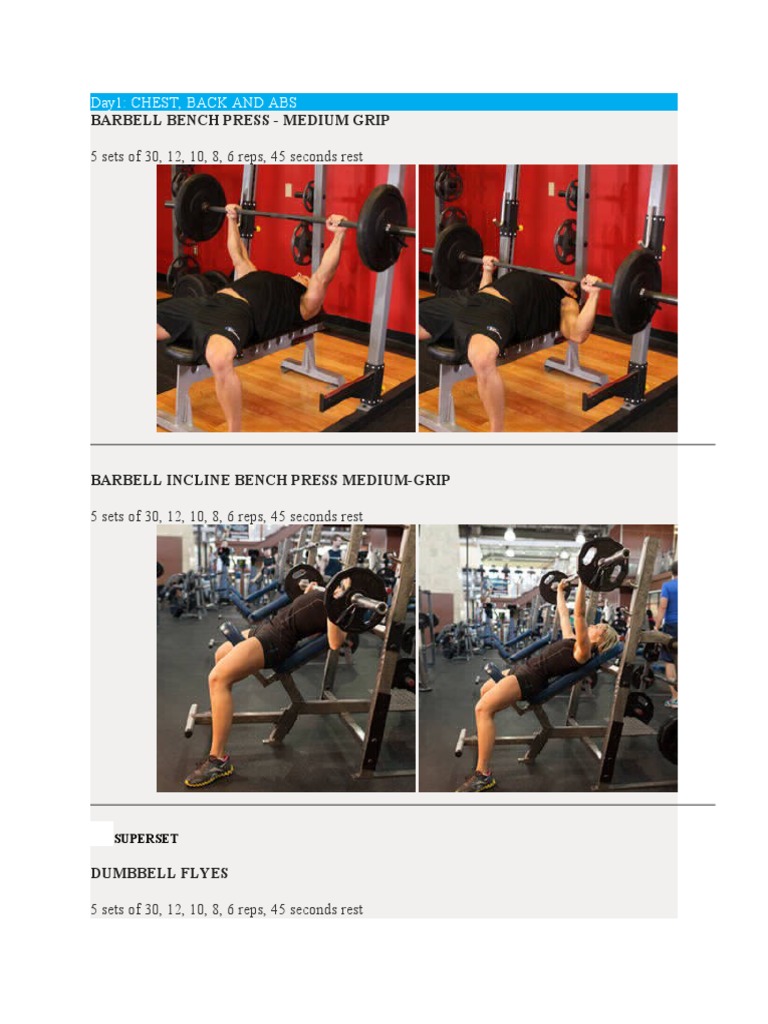 Day1 CHEST, BACK AND ABS

BARBELL BENCH PRESS - MEDIUM GRIP

5 sets of 30, 12, 10, 8, 6 reps, 45 seconds rest

BARBELL INCLINE BENCH PRESS MEDIUM-GRIP

5 sets of 30, 12, 10, 8, 6 reps, 45 seconds rest

SUPERSET

DUMBBELL FLYES

5 sets of 30, 12, 10, 8, 6 reps, 45 seconds rest