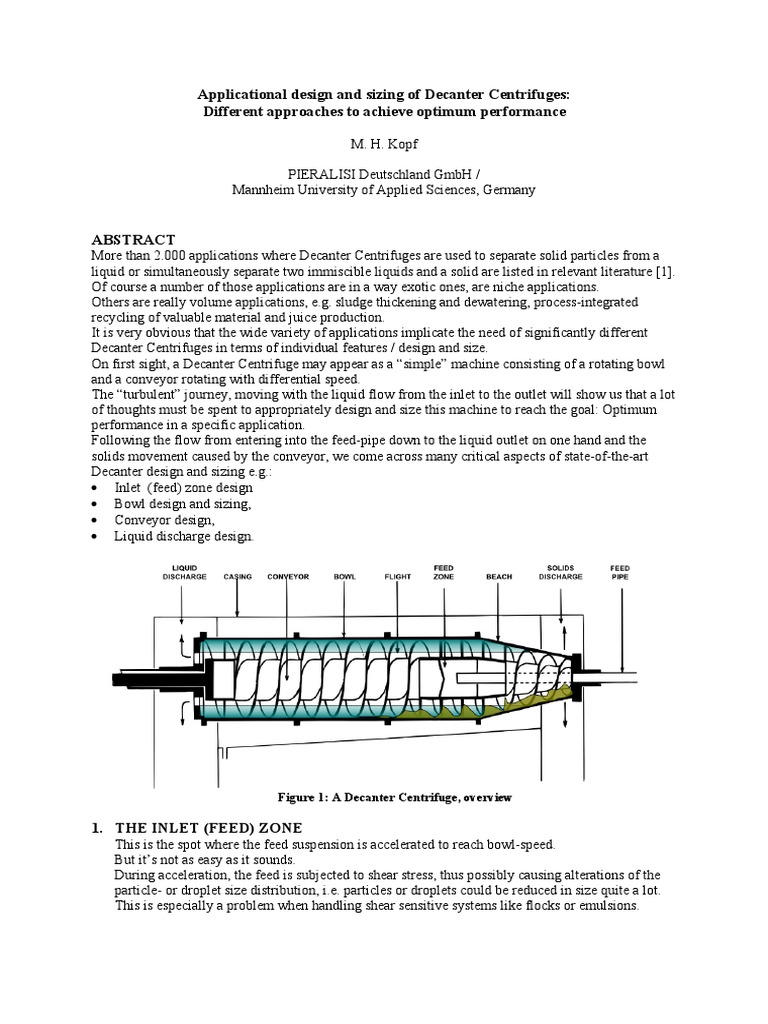 Applicational design and sizing of Decanter Centrifuges:
Different approaches to achieve optimum performance

M. H. Kopf

PIERALISI Deutschland GmbH /
Mannheim University of Applied Sciences, Germany

ABSTRACT
More than 2.000 applications where Decanter Centrifuges are used to separate solid particles from a liquid or simultaneously separate two immiscible liquids and a solid are listed in relevant literature [1].
Of course a number of those applications are in a way exotic ones, are niche applications.
Others are really volume applications, e.g. sludge thickening and dewatering, process-integrated recycling of valuable material and juice production.
It is very obvious that the wide variety of applications implicate the need of significantly different Decanter Centrifuges in terms of individual features / design and size.
On first sight, a Decanter Centrifuge may appear as a “simple” machine consisting of a rotating bowl and a conveyor rotating with differential speed.
The “turbulent” journey, moving with the liquid flow from the inlet to the outlet will show us that a lot of thoughts must be spent to appropriately design and size this machine to reach the goal: Optimum performance in a specific application.
Following the flow from entering into the feed-pipe down to the liquid outlet on one hand and the solids movement caused by the conveyor, we come across many critical aspects of state-of-the-art Decanter design and sizing e.g.:
• Inlet (feed) zone design
• Bowl design and sizing,
• Conveyor design,
• Liquid discharge design.

LIQUID DISCHARGE CASING CONVEYOR BOWL FLIGHT FEED ZONE BEACH SOLIDS DISCHARGE FEED PIPE

Figure 1: A Decanter Centrifuge, overview

1. THE INLET (FEED) ZONE
This is the spot where the feed suspension is accelerated to reach bowl-speed.
But it’s not as easy as it sounds.
During acceleration, the feed is subjected to shear stress, thus possibly causing alterations of the particle- or droplet size distribution, i.e. particles or droplets could be reduced in size quite a lot.
This is especially a problem when handling shear sensitive systems like flocks or emulsions.