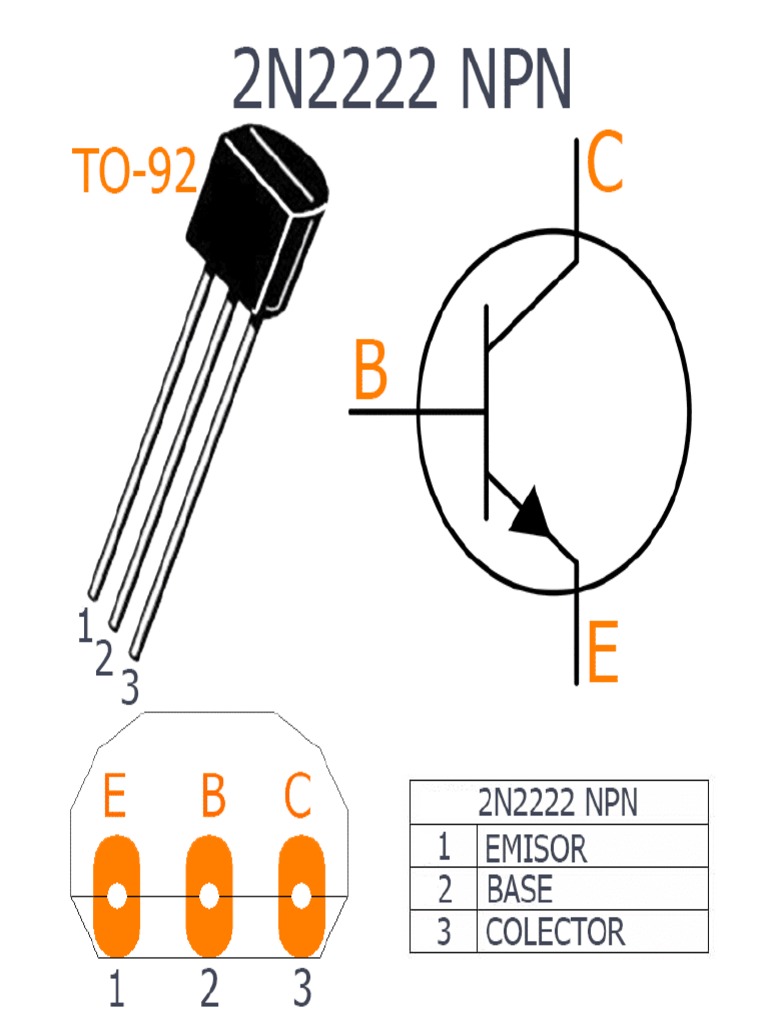 2N2222 NPN

TO-92

1
2
3

C
B
E

E B C

1 2 3

| 2N2222 NPN | |
|---|---|
| 1 | EMISOR |
| 2 | BASE |
| 3 | COLECTOR |