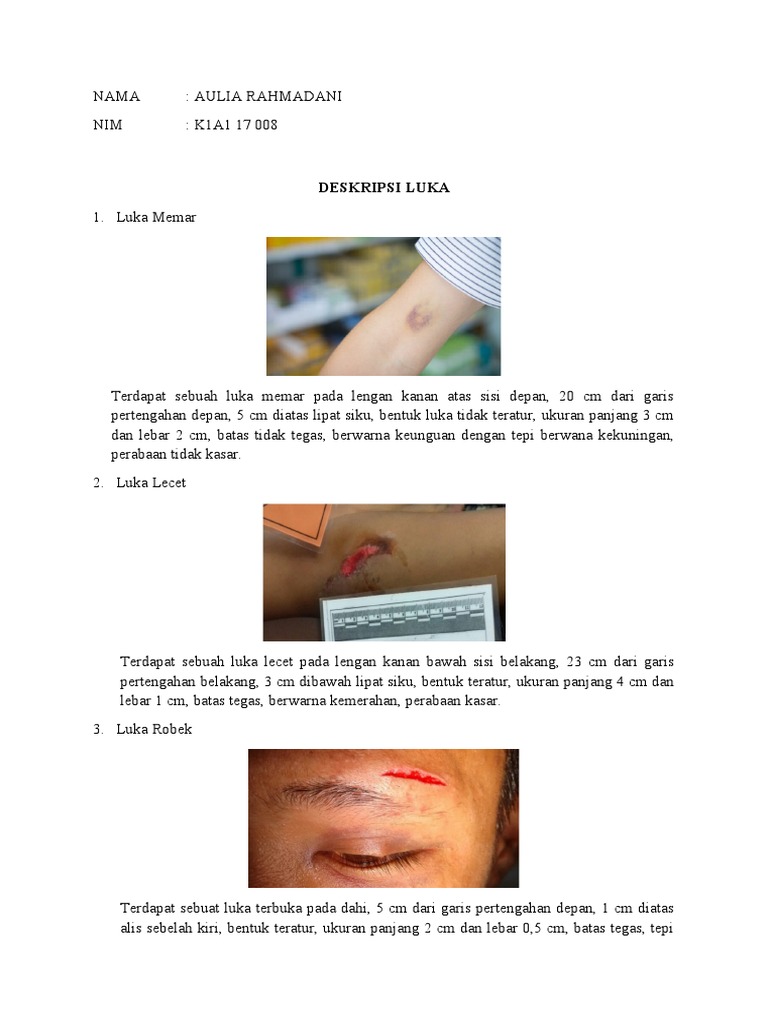 NAMA : AULIA RAHMADANI

NIM : K1A1 17 008

DESKRIPSI LUKA

1. Luka Memar

Terdapat sebuah luka memar pada lengan kanan atas sisi depan, 20 cm dari garis pertengahan depan, 5 cm diatas lipat siku, bentuk luka tidak teratur, ukuran panjang 3 cm dan lebar 2 cm, batas tidak tegas, berwarna keunguan dengan tepi berwana kekuningan, perabaan tidak kasar.

2. Luka Lecet

Terdapat sebuah luka lecet pada lengan kanan bawah sisi belakang, 23 cm dari garis pertengahan belakang, 3 cm dibawah lipat siku, bentuk teratur, ukuran panjang 4 cm dan lebar 1 cm, batas tegas, berwarna kemerahan, perabaan kasar.

3. Luka Robek

Terdapat sebuat luka terbuka pada dahi, 5 cm dari garis pertengahan depan, 1 cm diatas alis sebelah kiri, bentuk teratur, ukuran panjang 2 cm dan lebar 0,5 cm, batas tegas, tepi