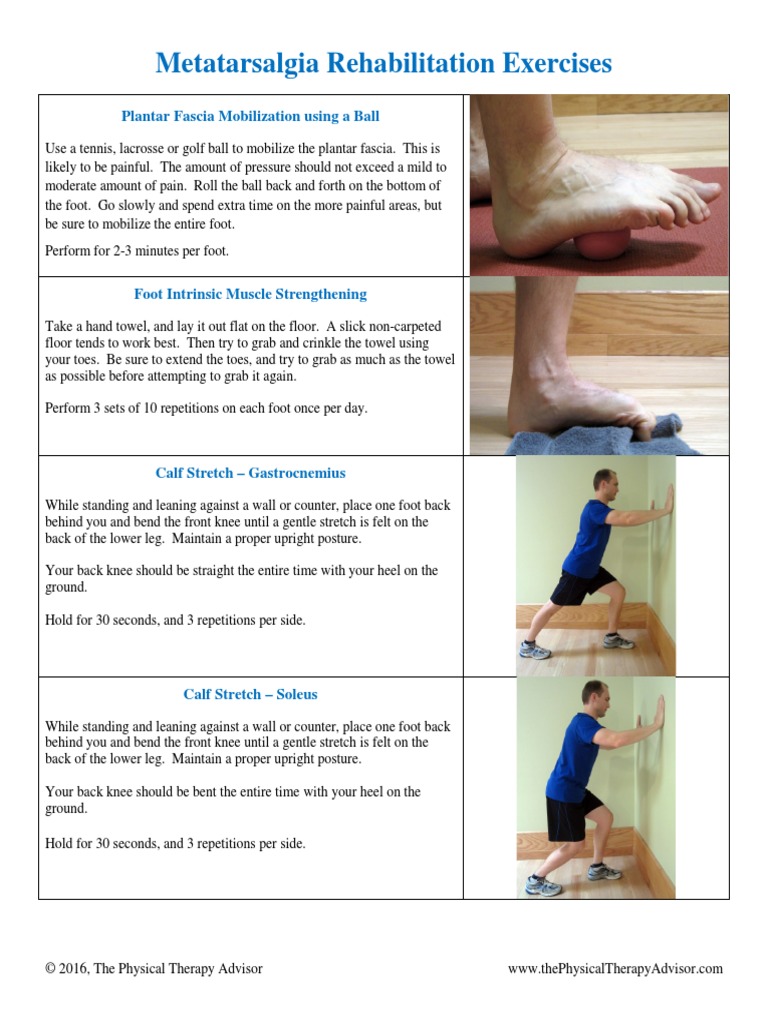 Metatarsalgia Rehabilitation Exercises

Plantar Fascia Mobilization using a Ball

Use a tennis, lacrosse or golf ball to mobilize the plantar fascia. This is likely to be painful. The amount of pressure should not exceed a mild to moderate amount of pain. Roll the ball back and forth on the bottom of the foot. Go slowly and spend extra time on the more painful areas, but be sure to mobilize the entire foot.

Perform for 2-3 minutes per foot.

Foot Intrinsic Muscle Strengthening

Take a hand towel, and lay it out flat on the floor. A slick non-carpeted floor tends to work best. Then try to grab and crinkle the towel using your toes. Be sure to extend the toes, and try to grab as much as the towel as possible before attempting to grab it again.

Perform 3 sets of 10 repetitions on each foot once per day.

Calf Stretch – Gastrocnemius

While standing and leaning against a wall or counter, place one foot back behind you and bend the front knee until a gentle stretch is felt on the back of the lower leg. Maintain a proper upright posture.

Your back knee should be straight the entire time with your heel on the ground.

Hold for 30 seconds, and 3 repetitions per side.

Calf Stretch – Soleus

While standing and leaning against a wall or counter, place one foot back behind you and bend the front knee until a gentle stretch is felt on the back of the lower leg. Maintain a proper upright posture.

Your back knee should be bent the entire time with your heel on the ground.

Hold for 30 seconds, and 3 repetitions per side.

© 2016, The Physical Therapy Advisor

www.thePhysicalTherapyAdvisor.com