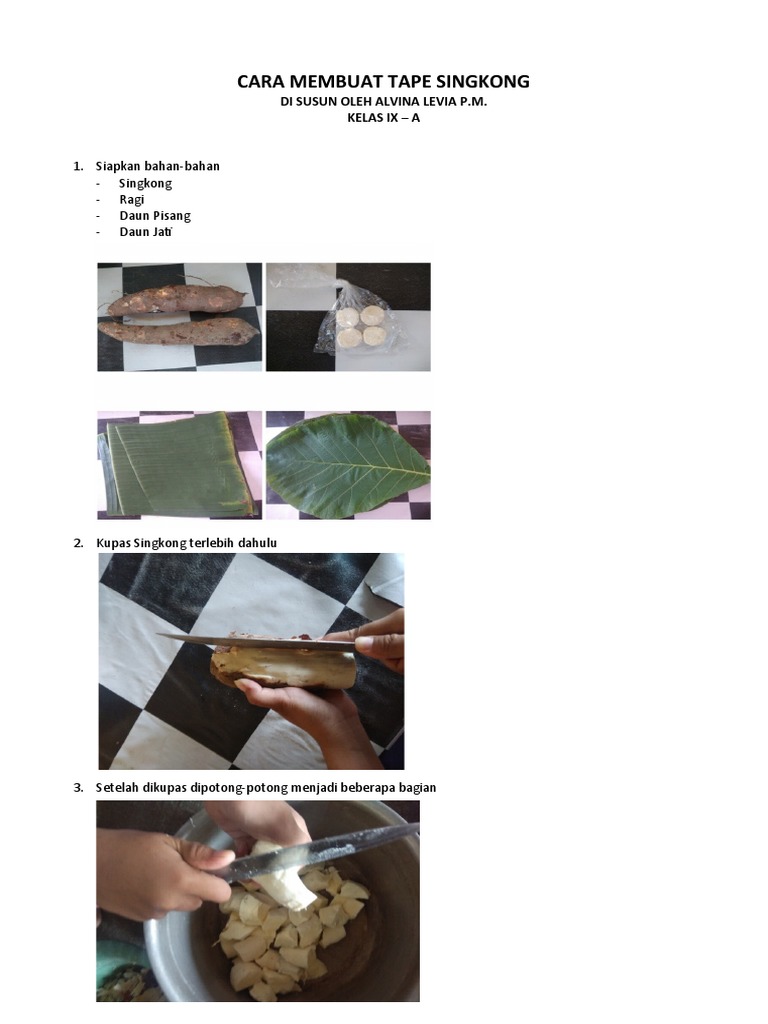 CARA MEMBUAT TAPE SINGKONG
DI SUSUN OLEH ALVINA LEVIA P.M.
KELAS IX – A

1. Siapkan bahan-bahan
- Singkong
- Ragi
- Daun Pisang
- Daun Jati

2. Kupas Singkong terlebih dahulu

3. Setelah dikupas dipotong-potong menjadi beberapa bagian