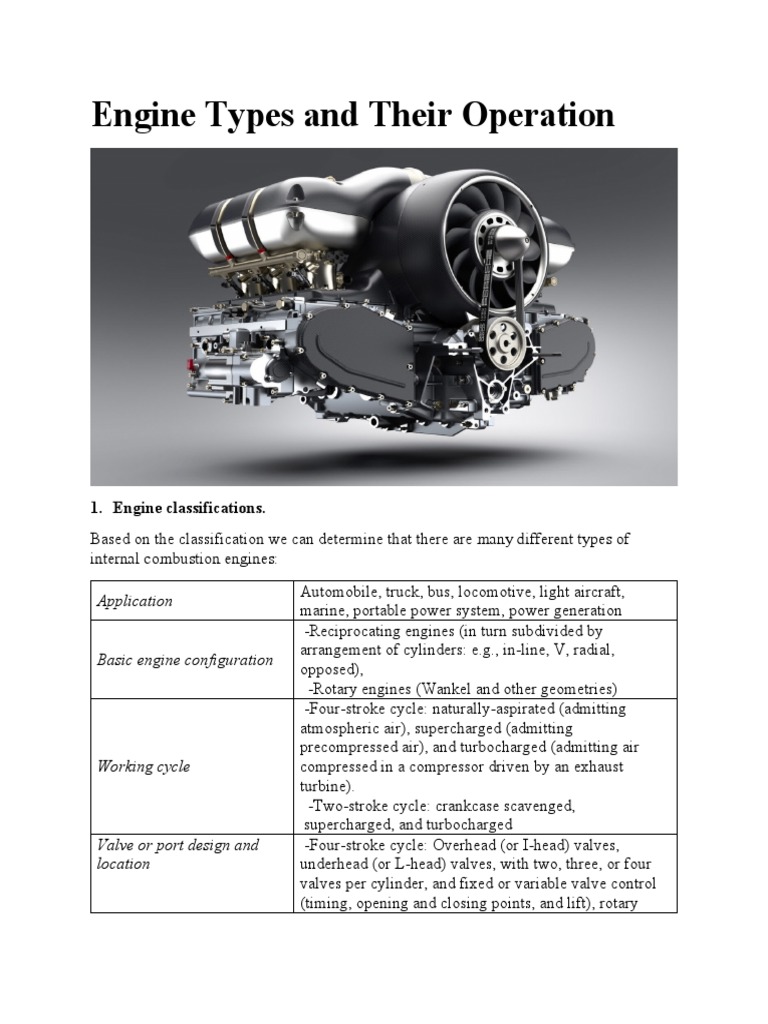 Engine Types and Their Operation

1. Engine classifications.

Based on the classification we can determine that there are many different types of internal combustion engines:

| | |
|---|---|
| Application | Automobile, truck, bus, locomotive, light aircraft, marine, portable power system, power generation |
| Basic engine configuration | -Reciprocating engines (in turn subdivided by arrangement of cylinders: e.g., in-line, V, radial, opposed), -Rotary engines (Wankel and other geometries) |
| Working cycle | -Four-stroke cycle: naturally-aspirated (admitting atmospheric air), supercharged (admitting precompressed air), and turbocharged (admitting air compressed in a compressor driven by an exhaust turbine). -Two-stroke cycle: crankcase scavenged, supercharged, and turbocharged |
| Valve or port design and location | -Four-stroke cycle: Overhead (or I-head) valves, underhead (or L-head) valves, with two, three, or four valves per cylinder, and fixed or variable valve control (timing, opening and closing points, and lift), rotary |