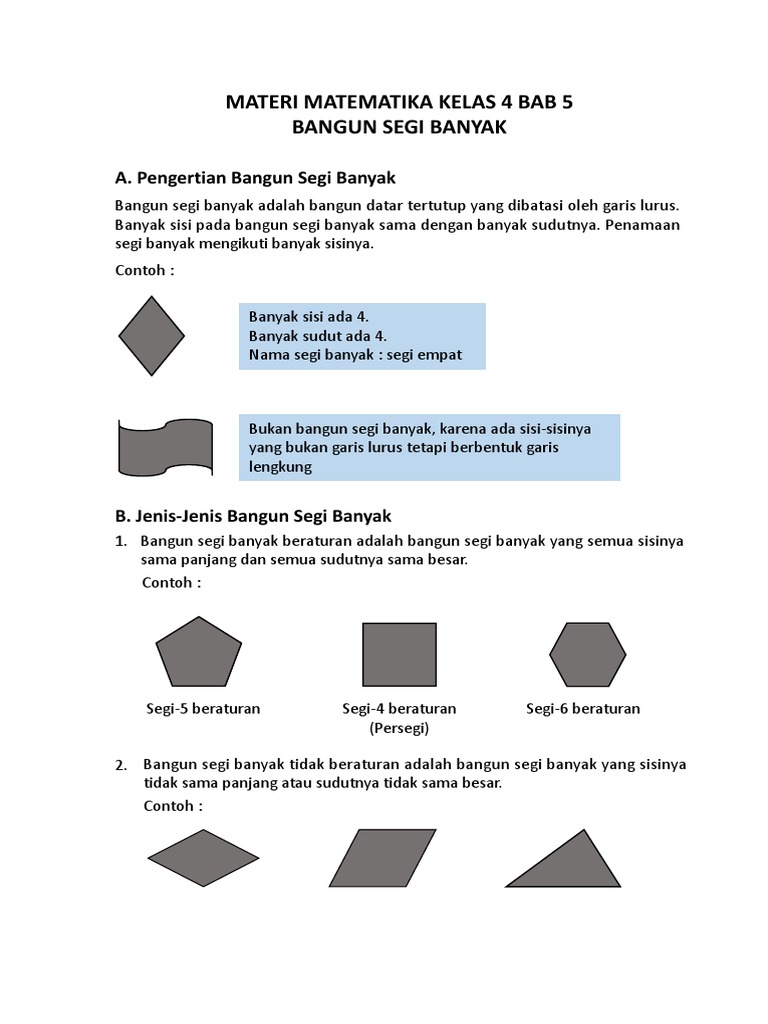 MATERI MATEMATIKA KELAS 4 BAB 5
BANGUN SEGI BANYAK

A. Pengertian Bangun Segi Banyak

Bangun segi banyak adalah bangun datar tertutup yang dibatasi oleh garis lurus. Banyak sisi pada bangun segi banyak sama dengan banyak sudutnya. Penamaan segi banyak mengikuti banyak sisinya.

Contoh :

Banyak sisi ada 4.
Banyak sudut ada 4.
Nama segi banyak : segi empat

Bukan bangun segi banyak, karena ada sisi-sisinya yang bukan garis lurus tetapi berbentuk garis lengkung

B. Jenis-Jenis Bangun Segi Banyak

1. Bangun segi banyak beraturan adalah bangun segi banyak yang semua sisinya sama panjang dan semua sudutnya sama besar.
Contoh :

Segi-5 beraturan
Segi-4 beraturan (Persegi)
Segi-6 beraturan

2. Bangun segi banyak tidak beraturan adalah bangun segi banyak yang sisinya tidak sama panjang atau sudutnya tidak sama besar.
Contoh :