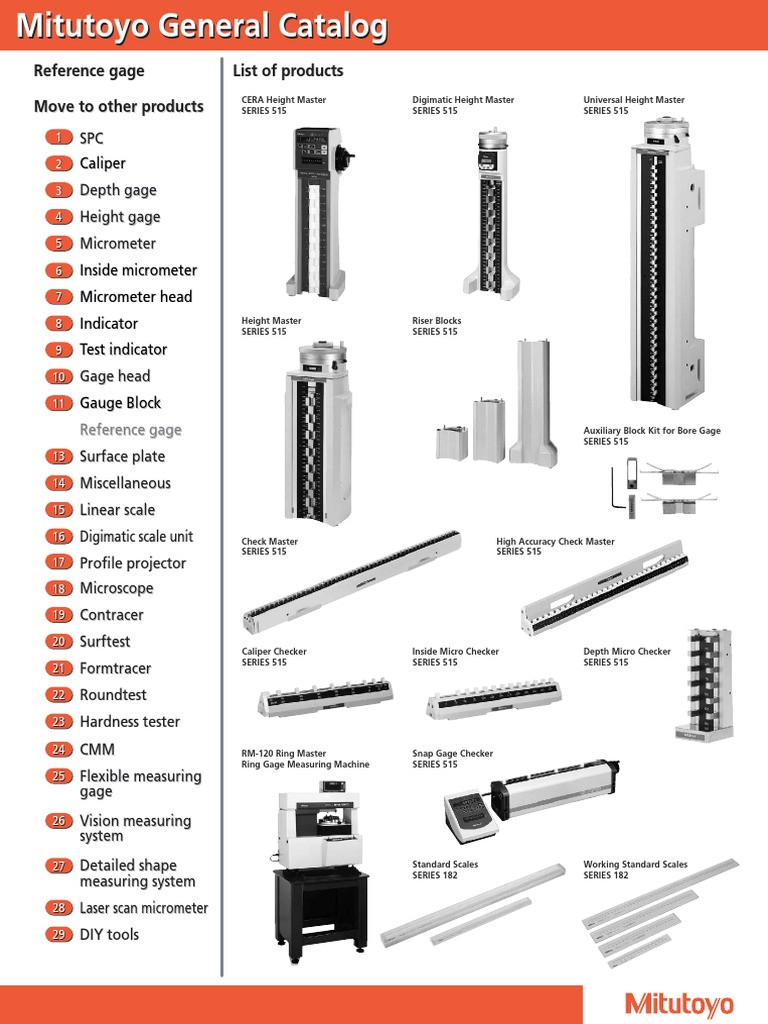 Mitutoyo General Catalog

Reference gage

Move to other products

1 SPC
2 Caliper
3 Depth gage
4 Height gage
5 Micrometer
6 Inside micrometer
7 Micrometer head
8 Indicator
9 Test indicator
10 Gage head
11 Gauge Block
Reference gage
13 Surface plate
14 Miscellaneous
15 Linear scale
16 Digimatic scale unit
17 Profile projector
18 Microscope
19 Contracer
20 Surftest
21 Formtracer
22 Roundtest
23 Hardness tester
24 CMM
25 Flexible measuring gage
26 Vision measuring system
27 Detailed shape measuring system
28 Laser scan micrometer
29 DIY tools

List of products

CERA Height Master
SERIES 515

Digimatic Height Master
SERIES 515

Universal Height Master
SERIES 515

Height Master
SERIES 515

Riser Blocks
SERIES 515

Auxiliary Block Kit for Bore Gage
SERIES 515

Check Master
SERIES 515

High Accuracy Check Master
SERIES 515

Caliper Checker
SERIES 515

Inside Micro Checker
SERIES 515

Depth Micro Checker
SERIES 515

RM-120 Ring Master
Ring Gage Measuring Machine

Snap Gage Checker
SERIES 515

Standard Scales
SERIES 182

Working Standard Scales
SERIES 182

Mitutoyo