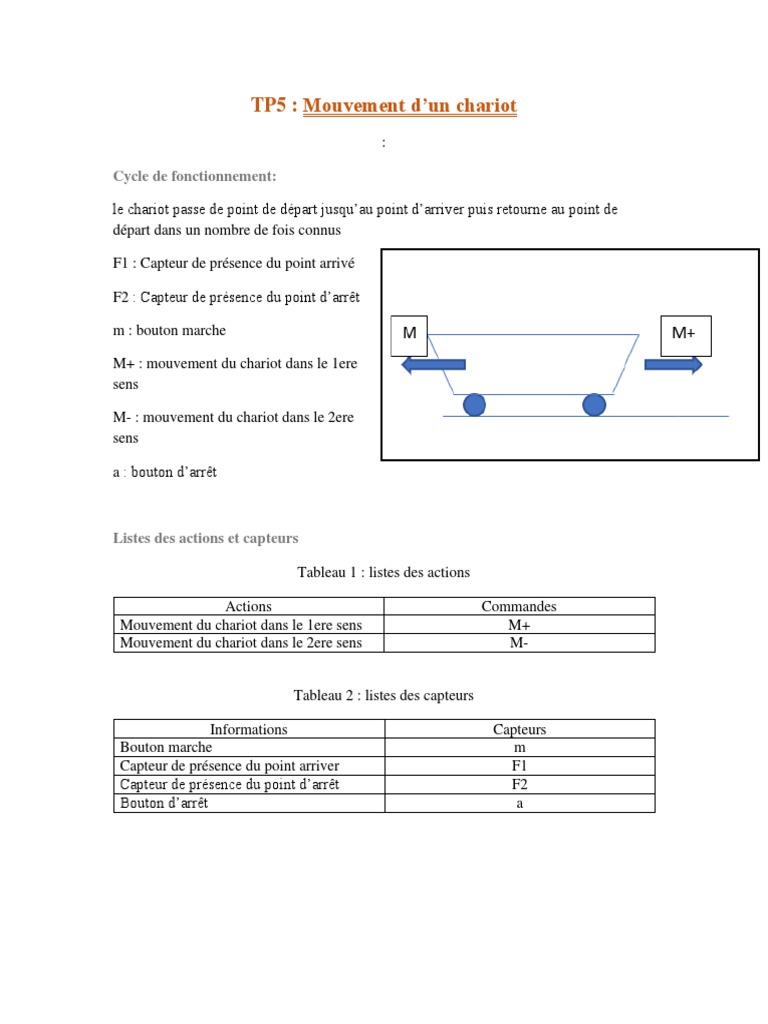 TP5 : Mouvement d'un chariot

:

Cycle de fonctionnement:

le chariot passe de point de départ jusqu'au point d'arriver puis retourne au point de départ dans un nombre de fois connus

F1 : Capteur de présence du point arrivé

F2 : Capteur de présence du point d'arrêt

m : bouton marche

M+ : mouvement du chariot dans le 1ere sens

M- : mouvement du chariot dans le 2ere sens

a : bouton d'arrêt

M

M+

Listes des actions et capteurs

Tableau 1 : listes des actions

| Actions | Commandes |
|---|---|
| Mouvement du chariot dans le 1ere sens | M+ |
| Mouvement du chariot dans le 2ere sens | M- |

Tableau 2 : listes des capteurs

| Informations | Capteurs |
|---|---|
| Bouton marche | m |
| Capteur de présence du point arriver | F1 |
| Capteur de présence du point d'arrêt | F2 |
| Bouton d'arrêt | a |