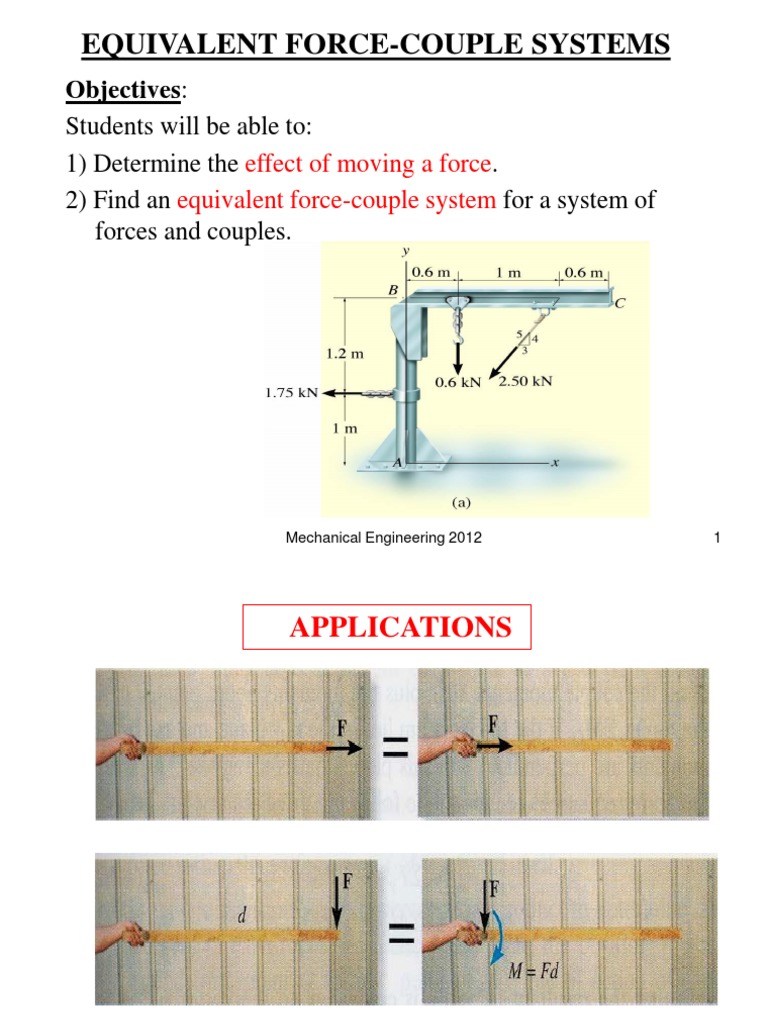 EQUIVALENT FORCE-COUPLE SYSTEMS

Objectives:

Students will be able to:

1) Determine the effect of moving a force.

2) Find an equivalent force-couple system for a system of forces and couples.

y
0.6 m
1 m
0.6 m
B
C
5
4
3
1.2 m
0.6 kN
2.50 kN
1.75 kN
1 m
A
x
(a)

Mechanical Engineering 2012

1

APPLICATIONS

F
=
F

d
F
=
F
$M = Fd$