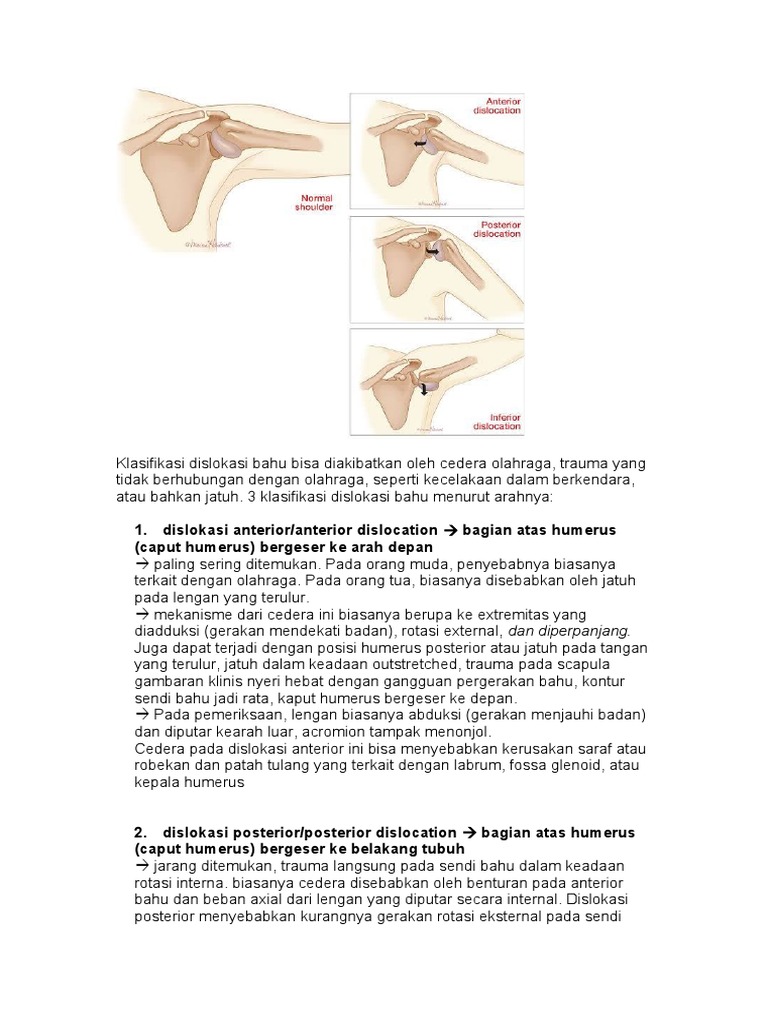 Normal shoulder

Anterior dislocation

Posterior dislocation

Inferior dislocation

Klasifikasi dislokasi bahu bisa diakibatkan oleh cedera olahraga, trauma yang tidak berhubungan dengan olahraga, seperti kecelakaan dalam berkendara, atau bahkan jatuh. 3 klasifikasi dislokasi bahu menurut arahnya:

1. dislokasi anterior/anterior dislocation → bagian atas humerus (caput humerus) bergeser ke arah depan
→ paling sering ditemukan. Pada orang muda, penyebabnya biasanya terkait dengan olahraga. Pada orang tua, biasanya disebabkan oleh jatuh pada lengan yang terulur.
→ mekanisme dari cedera ini biasanya berupa ke extremitas yang diadduksi (gerakan mendekati badan), rotasi external, dan diperpanjang. Juga dapat terjadi dengan posisi humerus posterior atau jatuh pada tangan yang terulur, jatuh dalam keadaan outstretched, trauma pada scapula gambaran klinis nyeri hebat dengan gangguan pergerakan bahu, kontur sendi bahu jadi rata, kaput humerus bergeser ke depan.
→ Pada pemeriksaan, lengan biasanya abduksi (gerakan menjauhi badan) dan diputar kearah luar, acromion tampak menonjol.
Cedera pada dislokasi anterior ini bisa menyebabkan kerusakan saraf atau robekan dan patah tulang yang terkait dengan labrum, fossa glenoid, atau kepala humerus

2. dislokasi posterior/posterior dislocation → bagian atas humerus (caput humerus) bergeser ke belakang tubuh
→ jarang ditemukan, trauma langsung pada sendi bahu dalam keadaan rotasi interna. biasanya cedera disebabkan oleh benturan pada anterior bahu dan beban axial dari lengan yang diputar secara internal. Dislokasi posterior menyebabkan kurangnya gerakan rotasi eksternal pada sendi