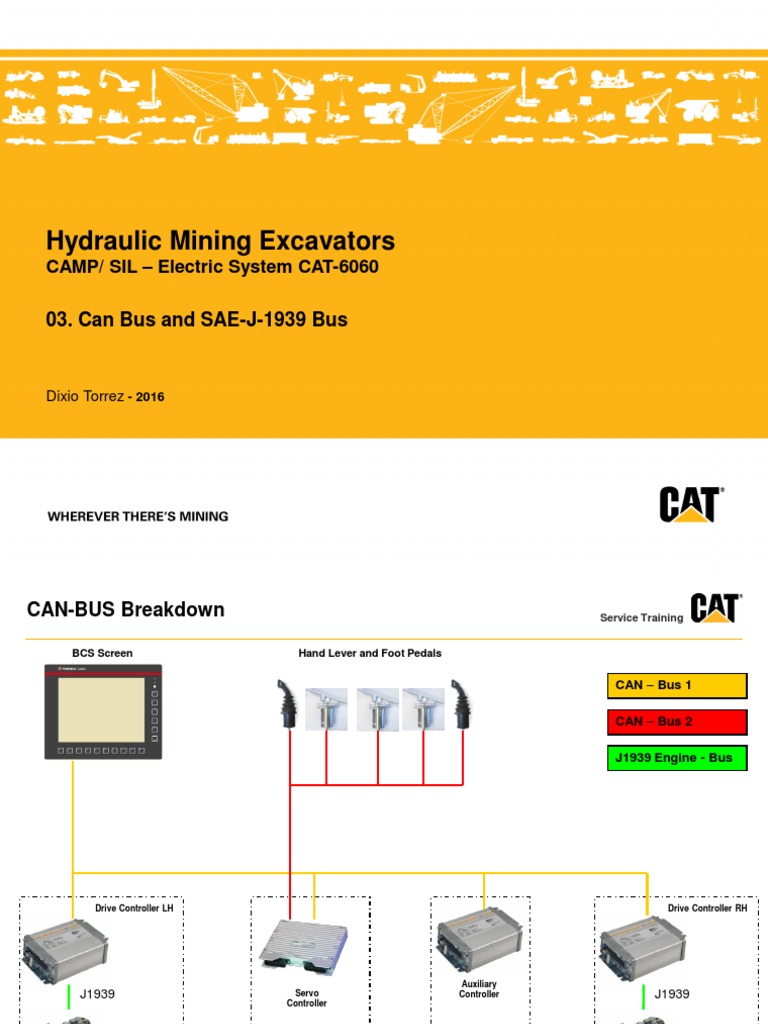 Hydraulic Mining Excavators
CAMP/ SIL – Electric System CAT-6060

03. Can Bus and SAE-J-1939 Bus

Dixio Torrez - 2016

WHEREVER THERE'S MINING

CAT

CAN-BUS Breakdown

Service Training CAT

BCS Screen

Hand Lever and Foot Pedals

CAN – Bus 1

CAN – Bus 2

J1939 Engine - Bus

Drive Controller LH

J1939

Servo Controller

Auxiliary Controller

Drive Controller RH

J1939