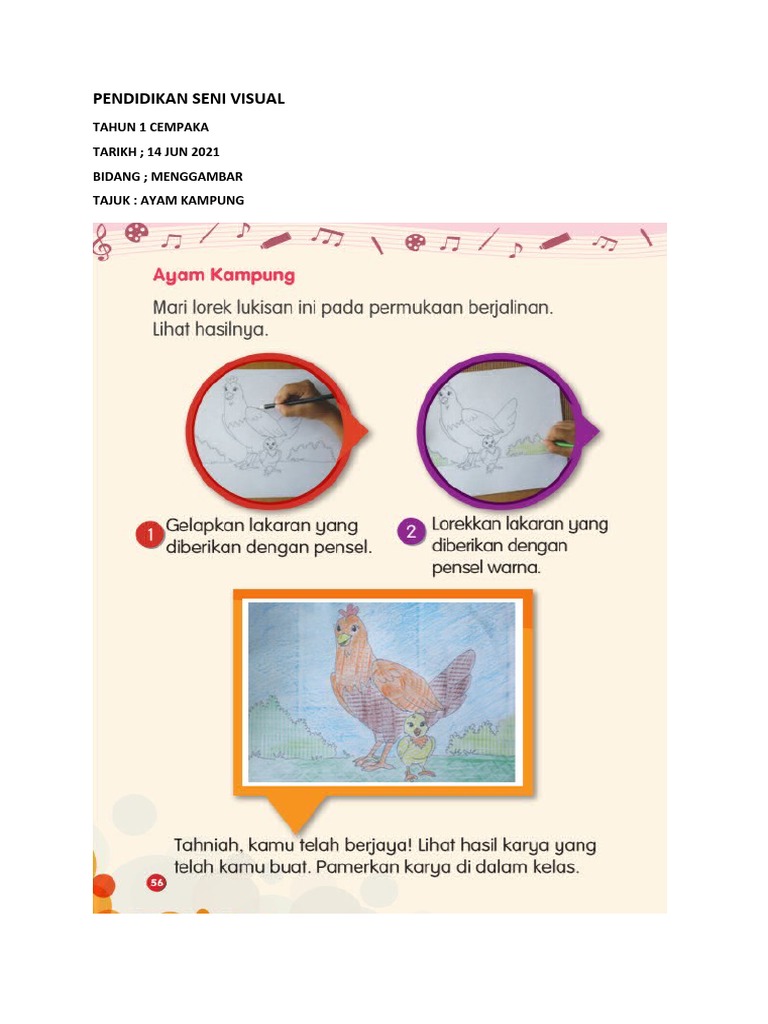 PENDIDIKAN SENI VISUAL

TAHUN 1 CEMPAKA

TARIKH ; 14 JUN 2021

BIDANG ; MENGGAMBAR

TAJUK : AYAM KAMPUNG

Ayam Kampung

Mari lorek lukisan ini pada permukaan berjalinan. Lihat hasilnya.

1 Gelapkan lakaran yang diberikan dengan pensel.

2 Lorekkan lakaran yang diberikan dengan pensel warna.

Tahniah, kamu telah berjaya! Lihat hasil karya yang telah kamu buat. Pamerkan karya di dalam kelas.

56