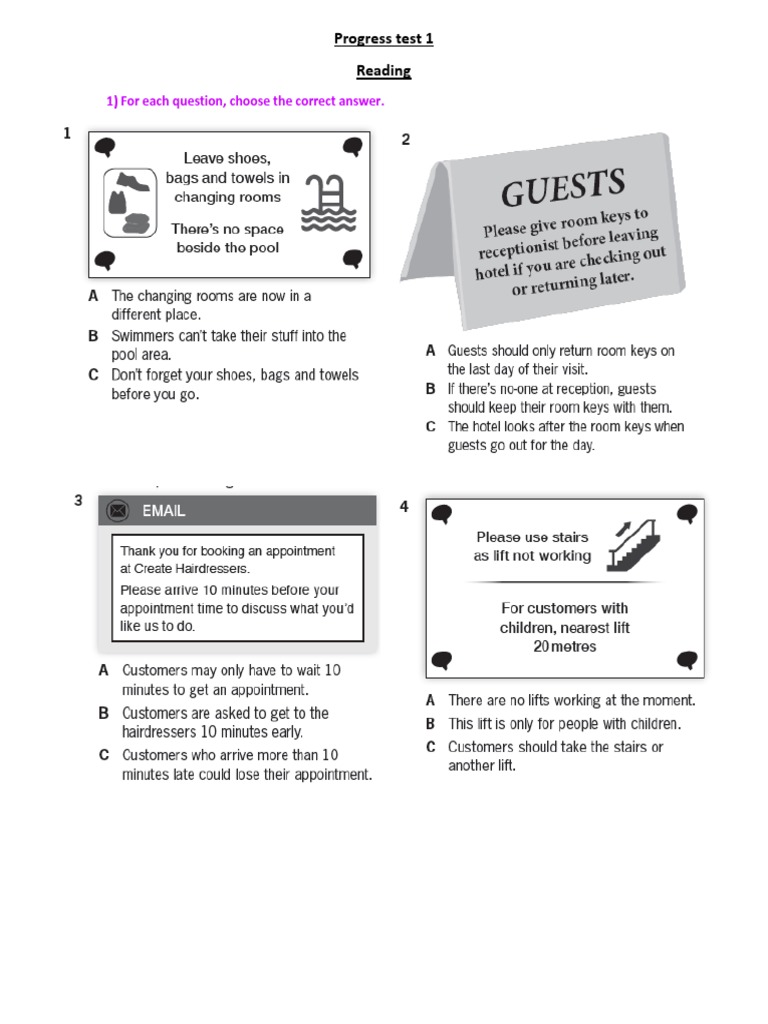 Progress test 1

Reading

1) For each question, choose the correct answer.

1

Leave shoes, bags and towels in changing rooms

There's no space beside the pool

A The changing rooms are now in a different place.
B Swimmers can't take their stuff into the pool area.
C Don't forget your shoes, bags and towels before you go.

2

GUESTS

Please give room keys to receptionist before leaving hotel if you are checking out or returning later.

A Guests should only return room keys on the last day of their visit.
B If there's no-one at reception, guests should keep their room keys with them.
C The hotel looks after the room keys when guests go out for the day.

3

EMAIL

Thank you for booking an appointment at Create Hairdressers.

Please arrive 10 minutes before your appointment time to discuss what you'd like us to do.

A Customers may only have to wait 10 minutes to get an appointment.
B Customers are asked to get to the hairdressers 10 minutes early.
C Customers who arrive more than 10 minutes late could lose their appointment.

4

Please use stairs as lift not working

For customers with children, nearest lift 20 metres

A There are no lifts working at the moment.
B This lift is only for people with children.
C Customers should take the stairs or another lift.