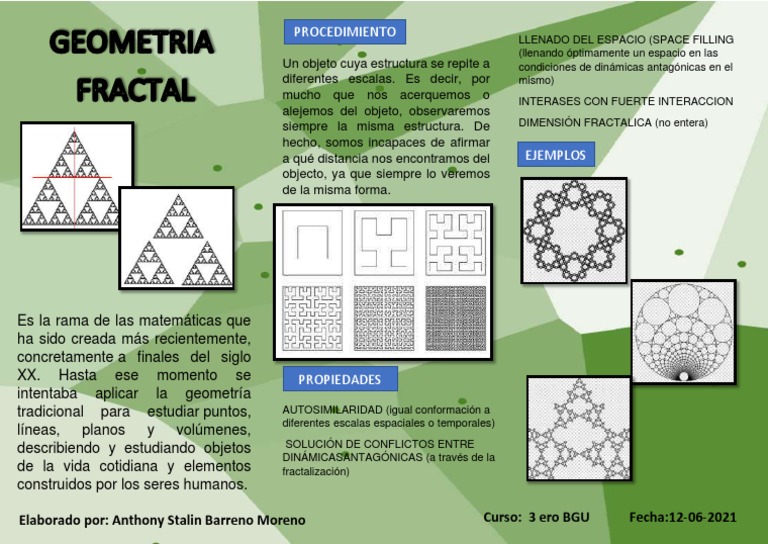 GEOMETRIA FRACTAL

Es la rama de las matemáticas que ha sido creada más recientemente, concretamente a finales del siglo XX. Hasta ese momento se intentaba aplicar la geometría tradicional para estudiar puntos, líneas, planos y volúmenes, describiendo y estudiando objetos de la vida cotidiana y elementos construidos por los seres humanos.

PROCEDIMIENTO

Un objeto cuya estructura se repite a diferentes escalas. Es decir, por mucho que nos acerquemos o alejemos del objeto, observaremos siempre la misma estructura. De hecho, somos incapaces de afirmar a qué distancia nos encontramos del objecto, ya que siempre lo veremos de la misma forma.

PROPIEDADES

AUTOSIMILARIDAD (igual conformación a diferentes escalas espaciales o temporales)

SOLUCIÓN DE CONFLICTOS ENTRE DINÁMICASANTAGÓNICAS (a través de la fractalización)

LLENADO DEL ESPACIO (SPACE FILLING (llenando óptimamente un espacio en las condiciones de dinámicas antagónicas en el mismo)

INTERASES CON FUERTE INTERACCION

DIMENSIÓN FRACTALICA (no entera)

EJEMPLOS

Elaborado por: Anthony Stalin Barreno Moreno

Curso: 3 ero BGU

Fecha:12-06-2021