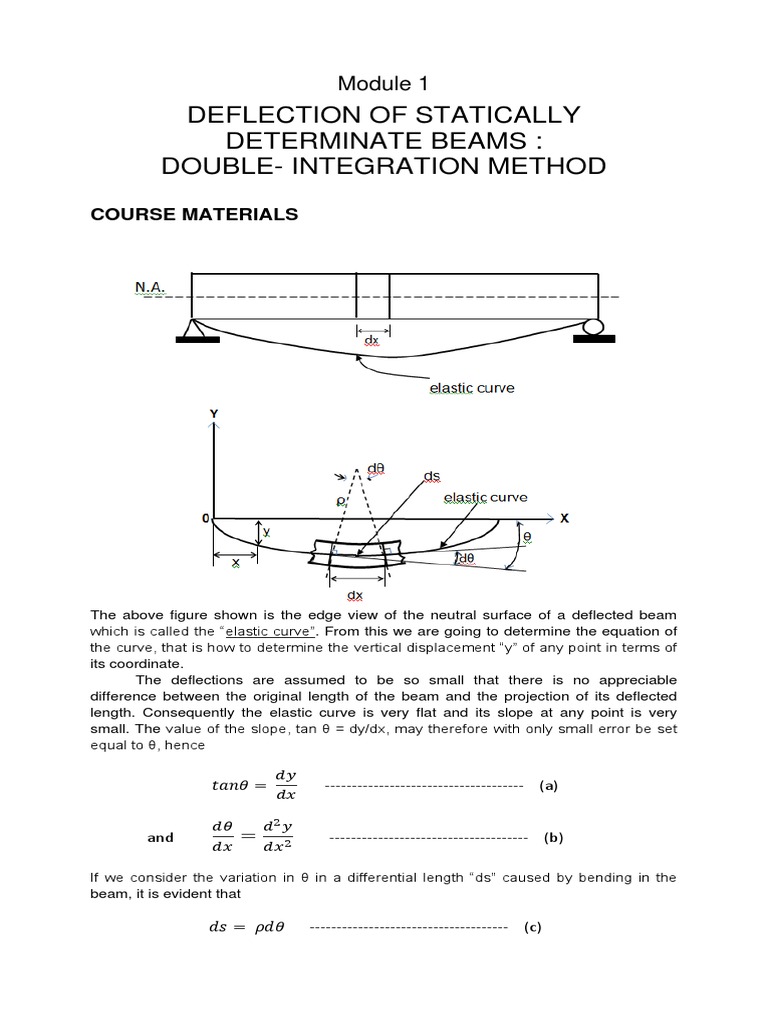 Module 1

DEFLECTION OF STATICALLY DETERMINATE BEAMS : DOUBLE- INTEGRATION METHOD

COURSE MATERIALS

N.A.

dx

elastic curve

Y

dθ

ds

ρ

elastic curve

0

X

y

x

θ

dθ

dx

The above figure shown is the edge view of the neutral surface of a deflected beam which is called the "elastic curve". From this we are going to determine the equation of the curve, that is how to determine the vertical displacement "y" of any point in terms of its coordinate.

The deflections are assumed to be so small that there is no appreciable difference between the original length of the beam and the projection of its deflected length. Consequently the elastic curve is very flat and its slope at any point is very small. The value of the slope, tan θ = dy/dx, may therefore with only small error be set equal to θ, hence

$tan\theta = \frac{dy}{dx}$ ------------------------------------- (a)

and $\frac{d\theta}{dx} = \frac{d^2y}{dx^2}$ ------------------------------------- (b)

If we consider the variation in θ in a differential length "ds" caused by bending in the beam, it is evident that

$ds = \rho d\theta$ ------------------------------------- (c)