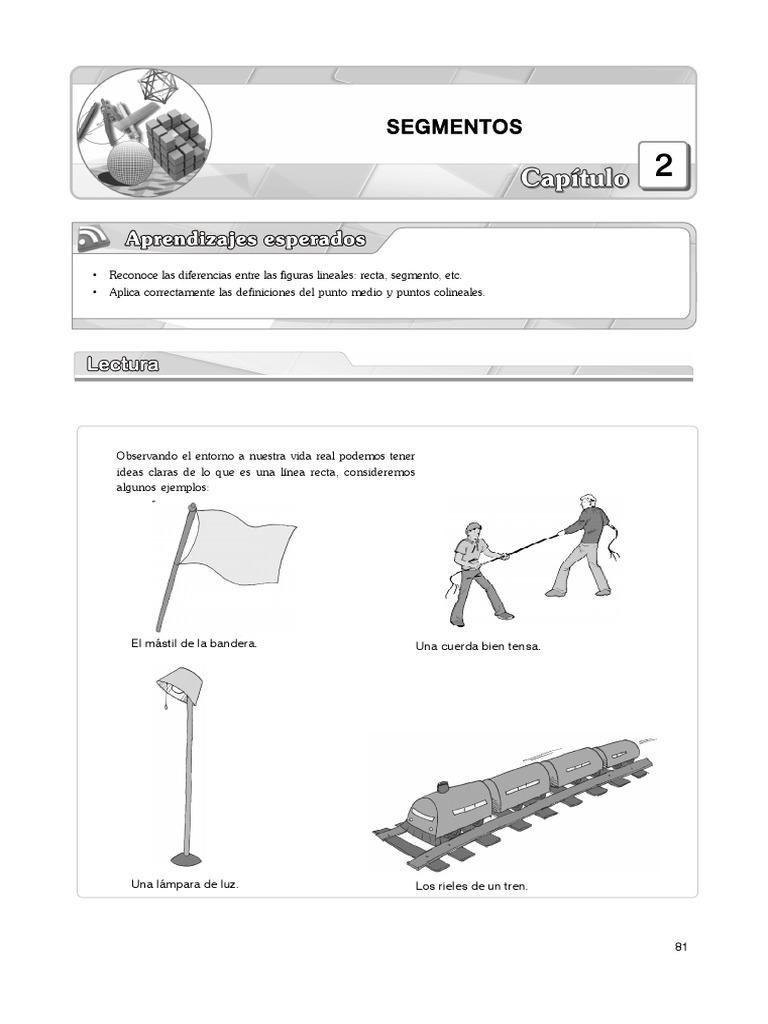 SEGMENTOS

Capítulo 2

Aprendizajes esperados

• Reconoce las diferencias entre las figuras lineales: recta, segmento, etc.
• Aplica correctamente las definiciones del punto medio y puntos colineales.

Lectura

Observando el entorno a nuestra vida real podemos tener ideas claras de lo que es una línea recta, consideremos algunos ejemplos:

El mástil de la bandera.

Una cuerda bien tensa.

Una lámpara de luz.

Los rieles de un tren.

81