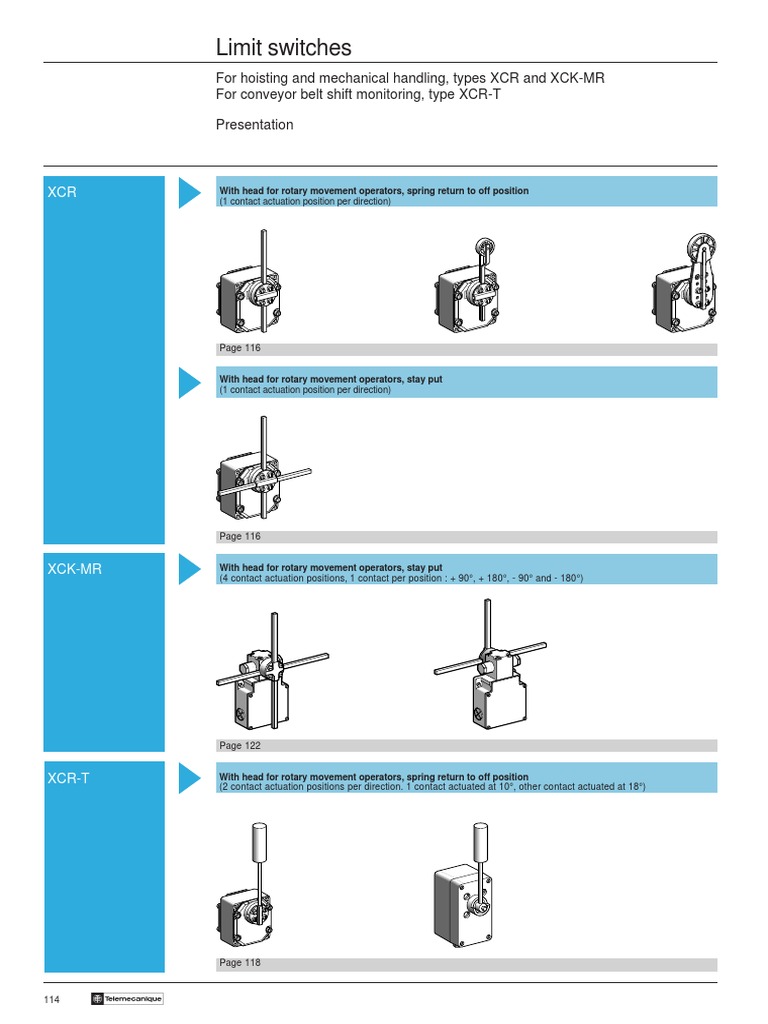 Limit switches

For hoisting and mechanical handling, types XCR and XCK-MR
For conveyor belt shift monitoring, type XCR-T

Presentation

XCR

With head for rotary movement operators, spring return to off position
(1 contact actuation position per direction)

Page 116

With head for rotary movement operators, stay put
(1 contact actuation position per direction)

Page 116

XCK-MR

With head for rotary movement operators, stay put
(4 contact actuation positions, 1 contact per position : + 90°, + 180°, - 90° and - 180°)

Page 122

XCR-T

With head for rotary movement operators, spring return to off position
(2 contact actuation positions per direction. 1 contact actuated at 10°, other contact actuated at 18°)

Page 118

114 Telemecanique