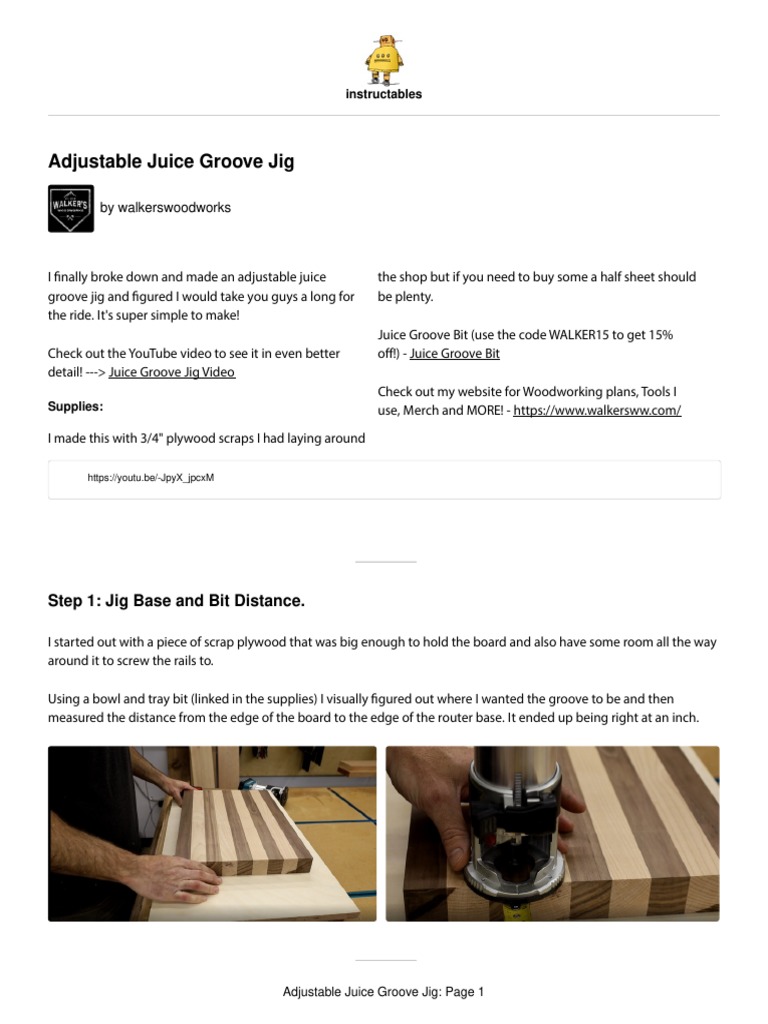 instructables

Adjustable Juice Groove Jig

WALKER'S

by walkerswoodworks

I finally broke down and made an adjustable juice groove jig and figured I would take you guys a long for the ride. It's super simple to make!

Check out the YouTube video to see it in even better detail! ---> Juice Groove Jig Video

Supplies:

I made this with 3/4" plywood scraps I had laying around the shop but if you need to buy some a half sheet should be plenty.

Juice Groove Bit (use the code WALKER15 to get 15% off!) - Juice Groove Bit

Check out my website for Woodworking plans, Tools I use, Merch and MORE! - https://www.walkersww.com/

https://youtu.be/-JpyX_jpcxM

Step 1: Jig Base and Bit Distance.

I started out with a piece of scrap plywood that was big enough to hold the board and also have some room all the way around it to screw the rails to.

Using a bowl and tray bit (linked in the supplies) I visually figured out where I wanted the groove to be and then measured the distance from the edge of the board to the edge of the router base. It ended up being right at an inch.

Adjustable Juice Groove Jig: Page 1