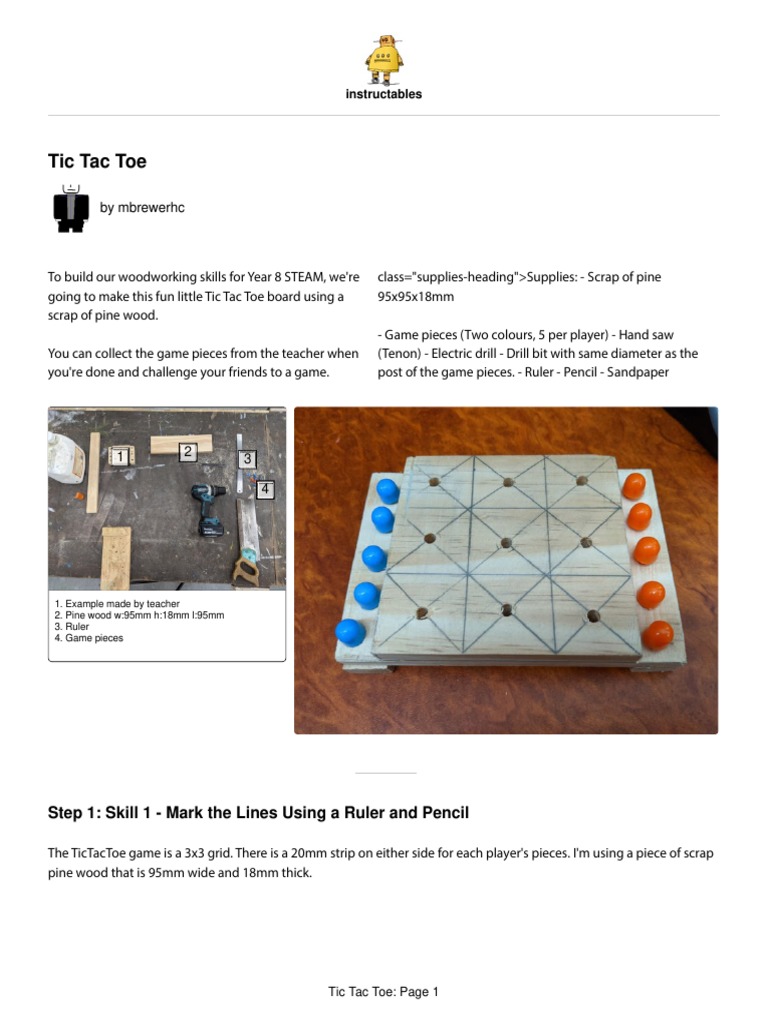 instructables

Tic Tac Toe

by mbrewerhc

To build our woodworking skills for Year 8 STEAM, we're going to make this fun little Tic Tac Toe board using a scrap of pine wood.

You can collect the game pieces from the teacher when you're done and challenge your friends to a game.

class="supplies-heading">Supplies: - Scrap of pine 95x95x18mm

- Game pieces (Two colours, 5 per player) - Hand saw (Tenon) - Electric drill - Drill bit with same diameter as the post of the game pieces. - Ruler - Pencil - Sandpaper

1
2
3
4

1. Example made by teacher
2. Pine wood w:95mm h:18mm l:95mm
3. Ruler
4. Game pieces

Step 1: Skill 1 - Mark the Lines Using a Ruler and Pencil

The TicTacToe game is a 3x3 grid. There is a 20mm strip on either side for each player's pieces. I'm using a piece of scrap pine wood that is 95mm wide and 18mm thick.

Tic Tac Toe: Page 1