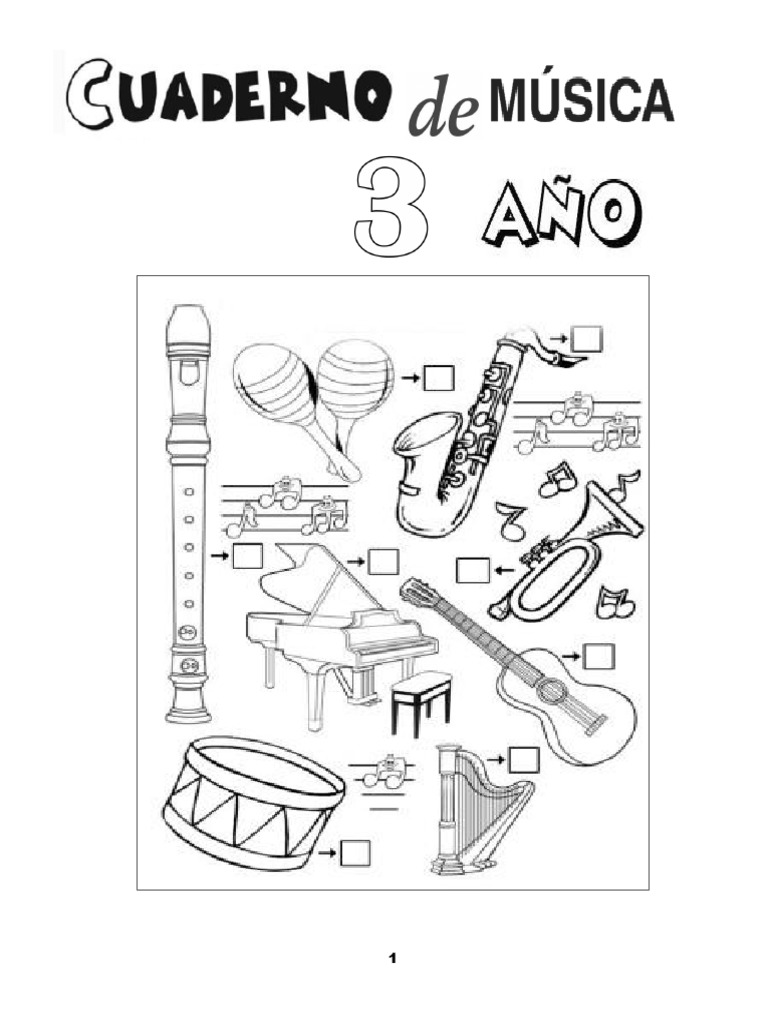 CUADERNO de MÚSICA

3 AÑO

1