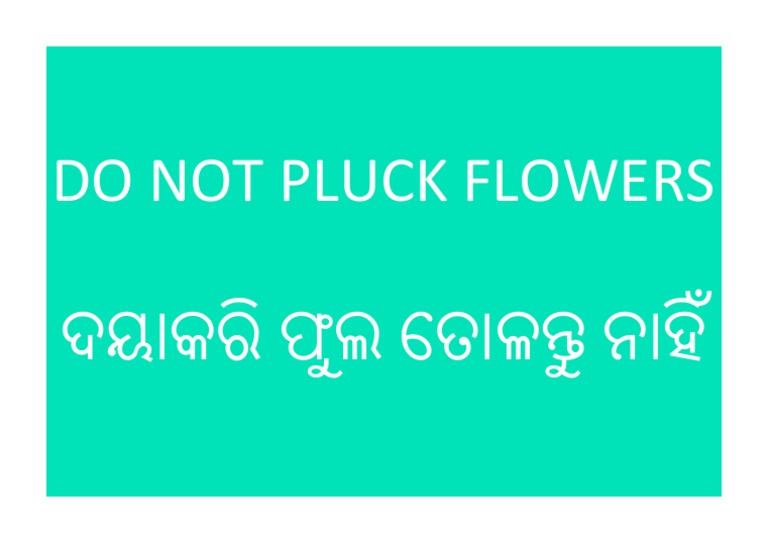 DO NOT PLUCK FLOWERS

ଦୟାକରି ଫୁଲ ତୋଳନ୍ତୁ ନାହିଁ