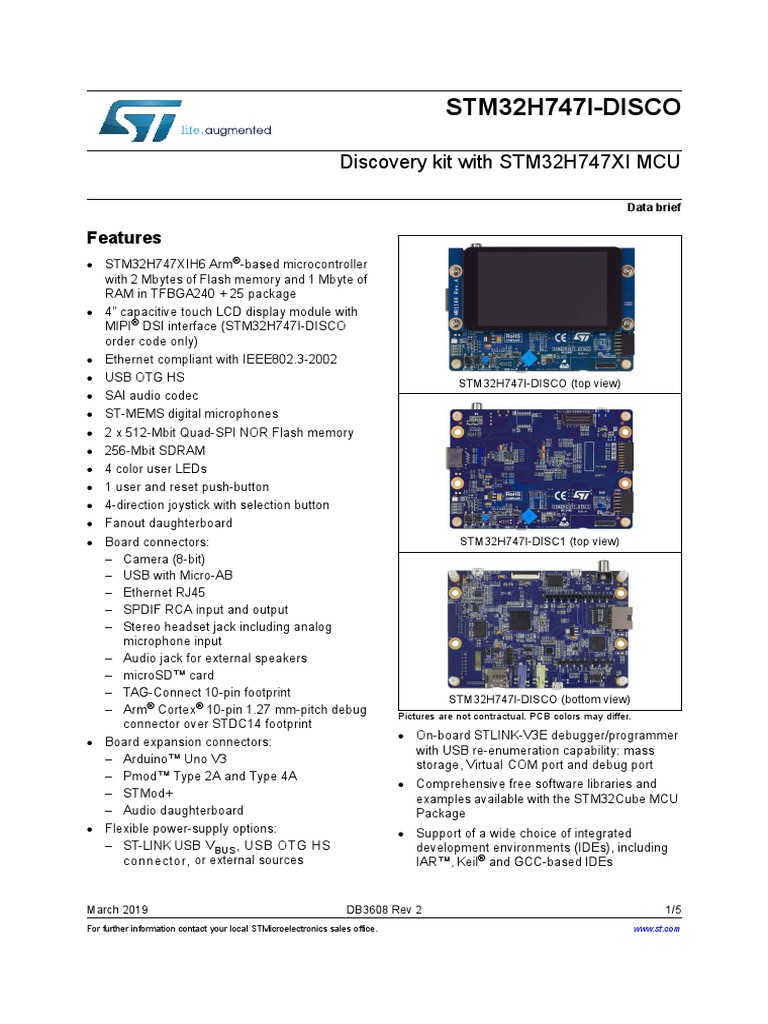 life.augmented

STM32H747I-DISCO

Discovery kit with STM32H747XI MCU

Data brief

Features

- STM32H747XIH6 Arm®-based microcontroller with 2 Mbytes of Flash memory and 1 Mbyte of RAM in TFBGA240 +25 package
- 4" capacitive touch LCD display module with MIPI® DSI interface (STM32H747I-DISCO order code only)
- Ethernet compliant with IEEE802.3-2002
- USB OTG HS
- SAI audio codec
- ST-MEMS digital microphones
- 2 x 512-Mbit Quad-SPI NOR Flash memory
- 256-Mbit SDRAM
- 4 color user LEDs
- 1 user and reset push-button
- 4-direction joystick with selection button
- Fanout daughterboard
- Board connectors:
  – Camera (8-bit)
  – USB with Micro-AB
  – Ethernet RJ45
  – SPDIF RCA input and output
  – Stereo headset jack including analog microphone input
  – Audio jack for external speakers
  – microSD™ card
  – TAG-Connect 10-pin footprint
  – Arm® Cortex® 10-pin 1.27 mm-pitch debug connector over STDC14 footprint
- Board expansion connectors:
  – Arduino™ Uno V3
  – Pmod™ Type 2A and Type 4A
  – STMod+
  – Audio daughterboard
- Flexible power-supply options:
  – ST-LINK USB $V_{BUS}$, USB OTG HS connector, or external sources

STM32H747I-DISCO (top view)

STM32H747I-DISC1 (top view)

STM32H747I-DISCO (bottom view)

Pictures are not contractual. PCB colors may differ.

- On-board STLINK-V3E debugger/programmer with USB re-enumeration capability: mass storage, Virtual COM port and debug port
- Comprehensive free software libraries and examples available with the STM32Cube MCU Package
- Support of a wide choice of integrated development environments (IDEs), including IAR™, Keil® and GCC-based IDEs

March 2019 DB3608 Rev 2 1/5

For further information contact your local STMicroelectronics sales office. www.st.com