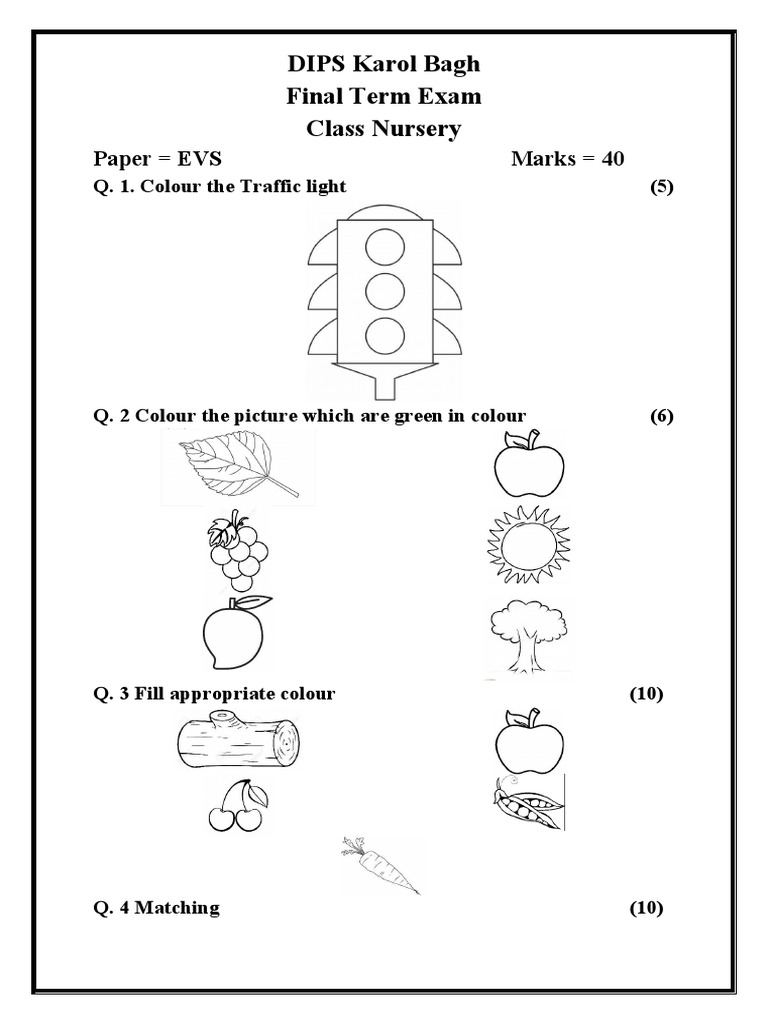 DIPS Karol Bagh
Final Term Exam
Class Nursery

Paper = EVS Marks = 40

Q. 1. Colour the Traffic light (5)

Q. 2 Colour the picture which are green in colour (6)

Q. 3 Fill appropriate colour (10)

Q. 4 Matching (10)