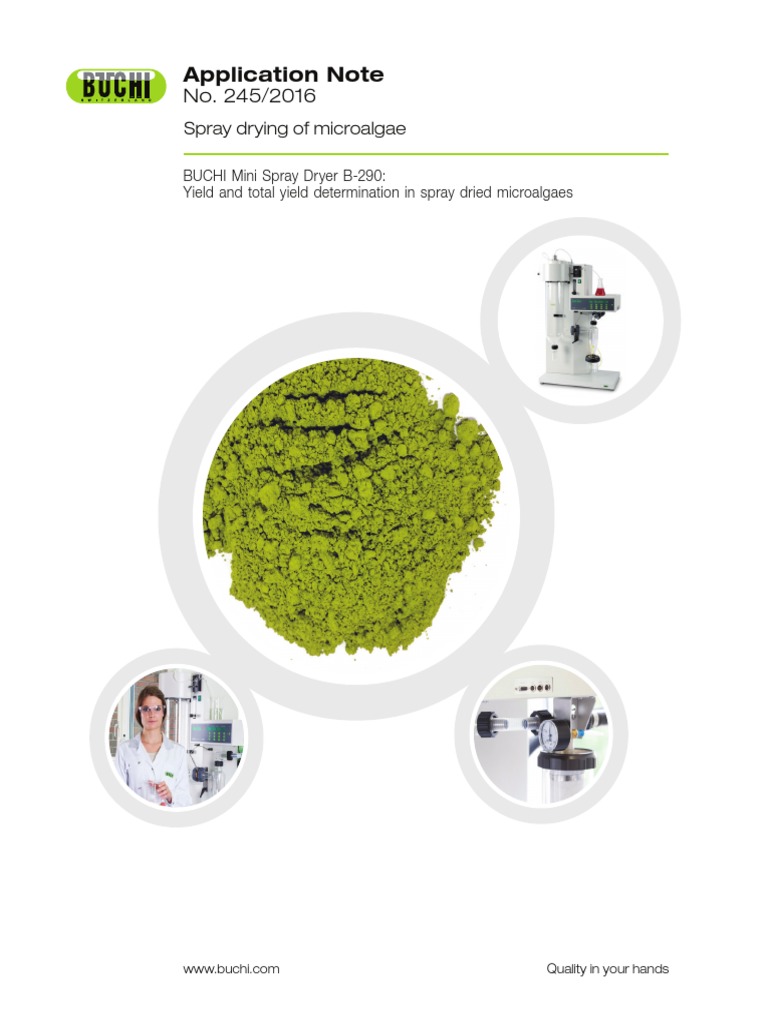 BÜCHI
SWITZERLAND

Application Note
No. 245/2016

Spray drying of microalgae

BUCHI Mini Spray Dryer B-290:
Yield and total yield determination in spray dried microalgaes

www.buchi.com

Quality in your hands