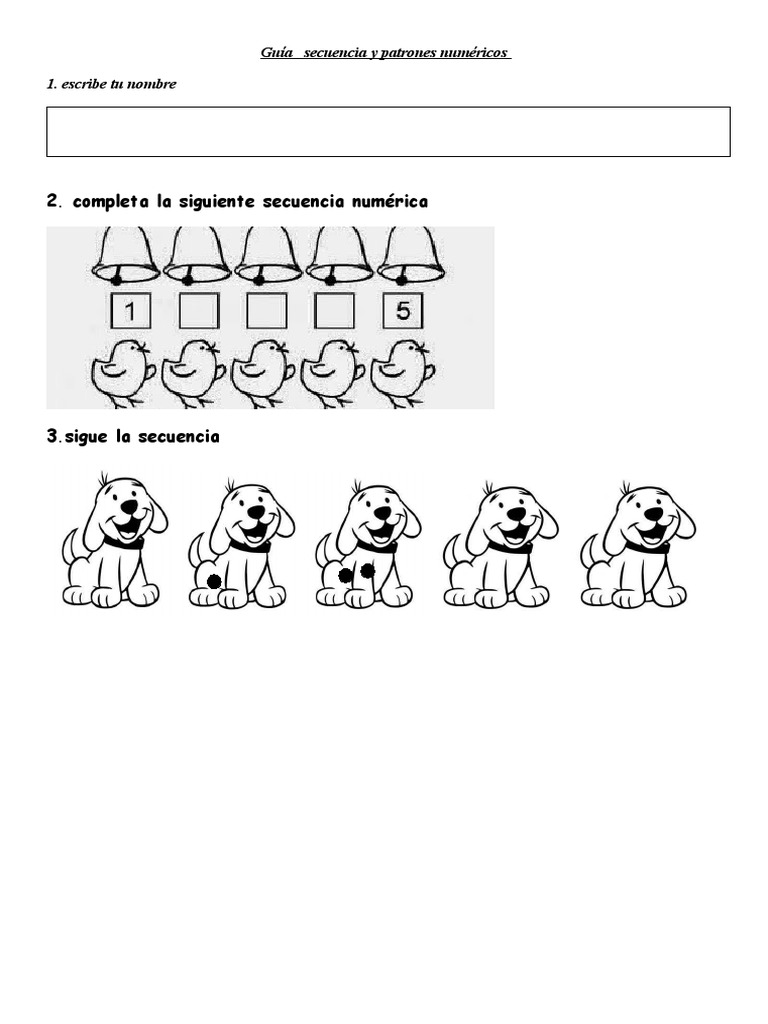 Guía secuencia y patrones numéricos

1. escribe tu nombre

2. completa la siguiente secuencia numérica

1

5

3.sigue la secuencia