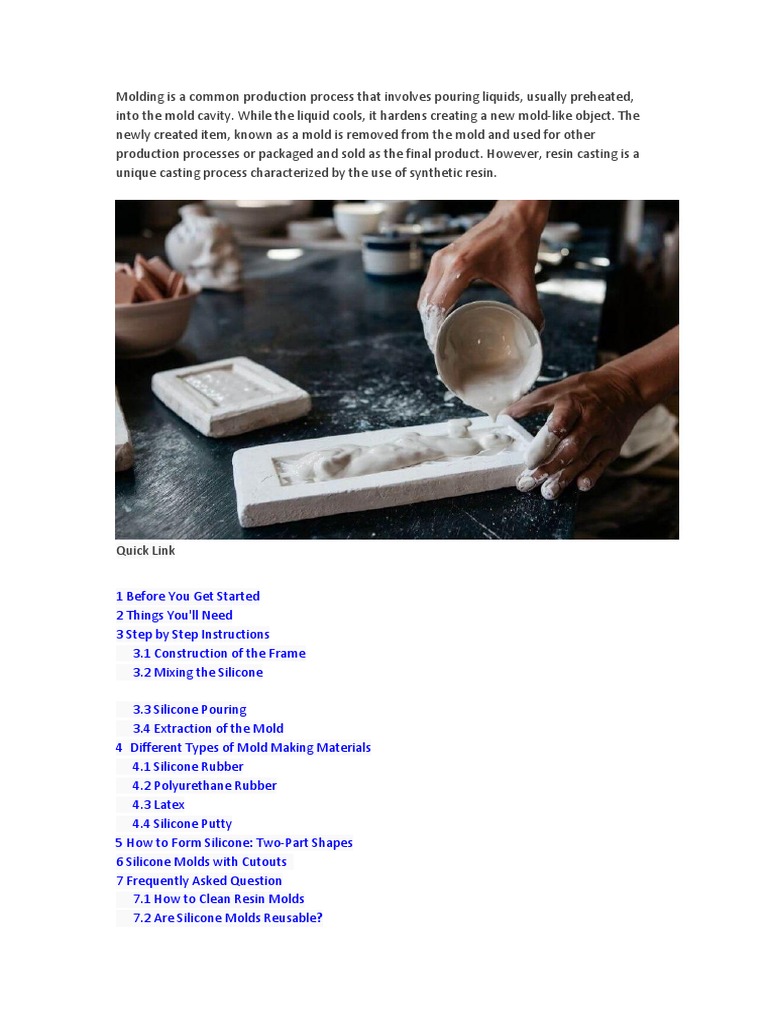 Molding is a common production process that involves pouring liquids, usually preheated, into the mold cavity. While the liquid cools, it hardens creating a new mold-like object. The newly created item, known as a mold is removed from the mold and used for other production processes or packaged and sold as the final product. However, resin casting is a unique casting process characterized by the use of synthetic resin.

Quick Link

1 Before You Get Started
2 Things You'll Need
3 Step by Step Instructions
3.1 Construction of the Frame
3.2 Mixing the Silicone

3.3 Silicone Pouring
3.4 Extraction of the Mold
4 Different Types of Mold Making Materials
4.1 Silicone Rubber
4.2 Polyurethane Rubber
4.3 Latex
4.4 Silicone Putty
5 How to Form Silicone: Two-Part Shapes
6 Silicone Molds with Cutouts
7 Frequently Asked Question
7.1 How to Clean Resin Molds
7.2 Are Silicone Molds Reusable?