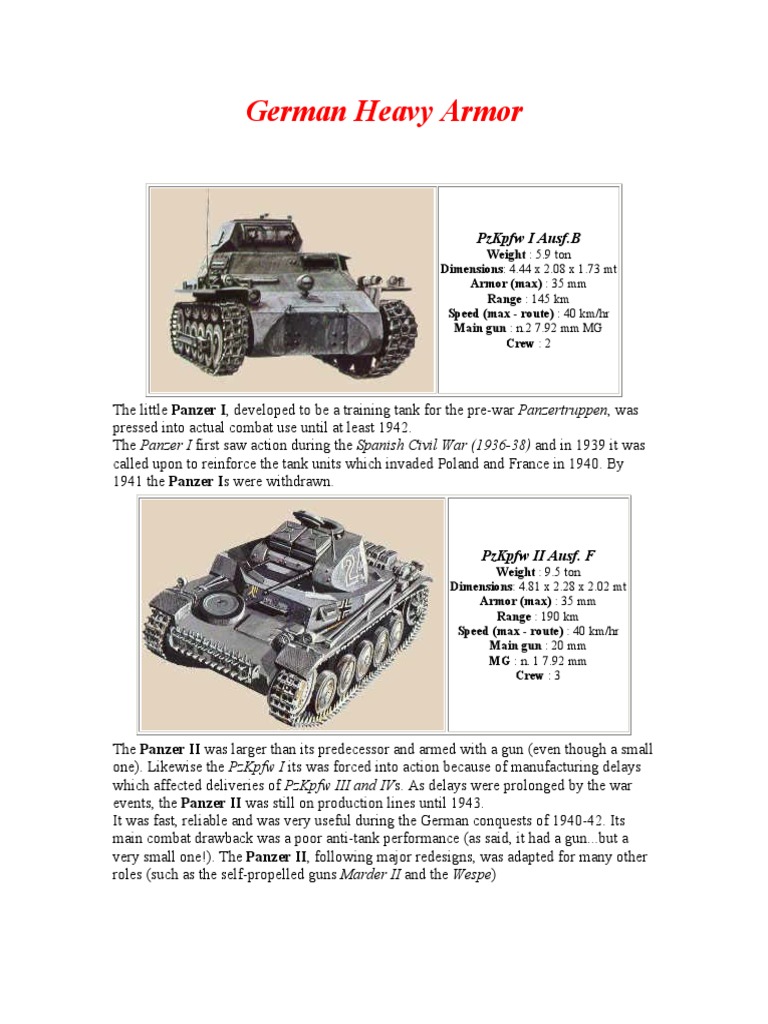 German Heavy Armor

PzKpfw I Ausf.B
Weight : 5.9 ton
Dimensions: 4.44 x 2.08 x 1.73 mt
Armor (max) : 35 mm
Range : 145 km
Speed (max - route) : 40 km/hr
Main gun : n.2 7.92 mm MG
Crew : 2

The little Panzer I, developed to be a training tank for the pre-war Panzertruppen, was pressed into actual combat use until at least 1942.
The Panzer I first saw action during the Spanish Civil War (1936-38) and in 1939 it was called upon to reinforce the tank units which invaded Poland and France in 1940. By 1941 the Panzer Is were withdrawn.

24

PzKpfw II Ausf. F
Weight : 9.5 ton
Dimensions: 4.81 x 2.28 x 2.02 mt
Armor (max) : 35 mm
Range : 190 km
Speed (max - route) : 40 km/hr
Main gun : 20 mm
MG : n. 1 7.92 mm
Crew : 3

The Panzer II was larger than its predecessor and armed with a gun (even though a small one). Likewise the PzKpfw I its was forced into action because of manufacturing delays which affected deliveries of PzKpfw III and IVs. As delays were prolonged by the war events, the Panzer II was still on production lines until 1943.
It was fast, reliable and was very useful during the German conquests of 1940-42. Its main combat drawback was a poor anti-tank performance (as said, it had a gun...but a very small one!). The Panzer II, following major redesigns, was adapted for many other roles (such as the self-propelled guns Marder II and the Wespe)