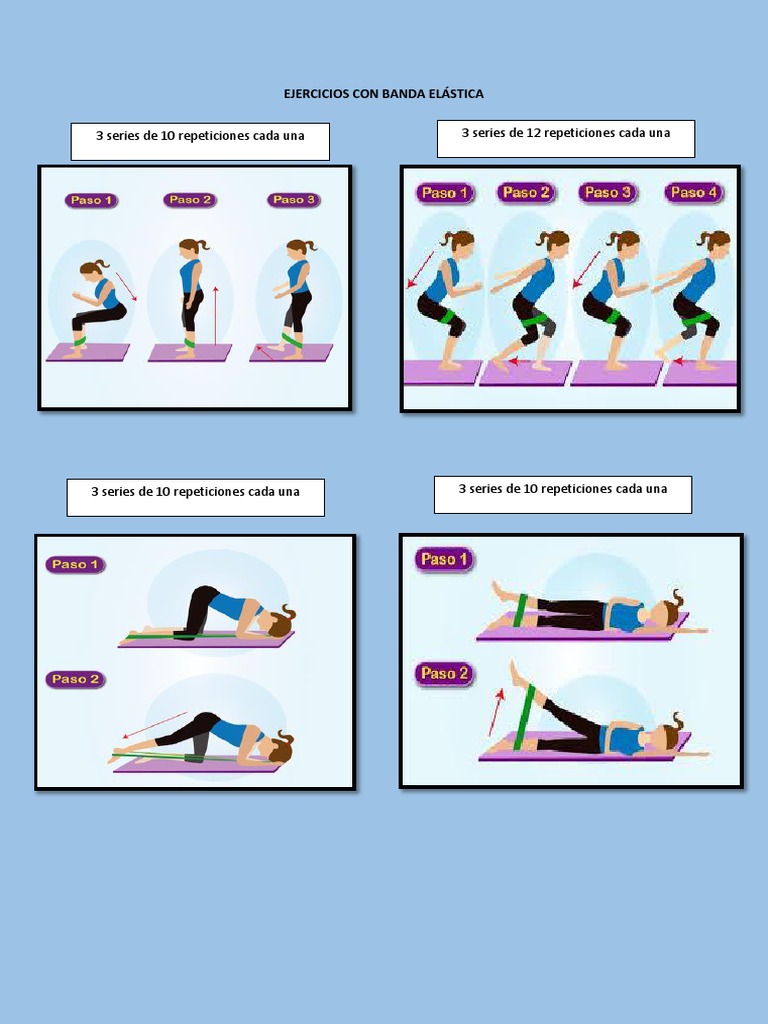 EJERCICIOS CON BANDA ELÁSTICA

3 series de 10 repeticiones cada una

Paso 1 Paso 2 Paso 3

3 series de 12 repeticiones cada una

Paso 1 Paso 2 Paso 3 Paso 4

3 series de 10 repeticiones cada una

Paso 1

Paso 2

3 series de 10 repeticiones cada una

Paso 1

Paso 2