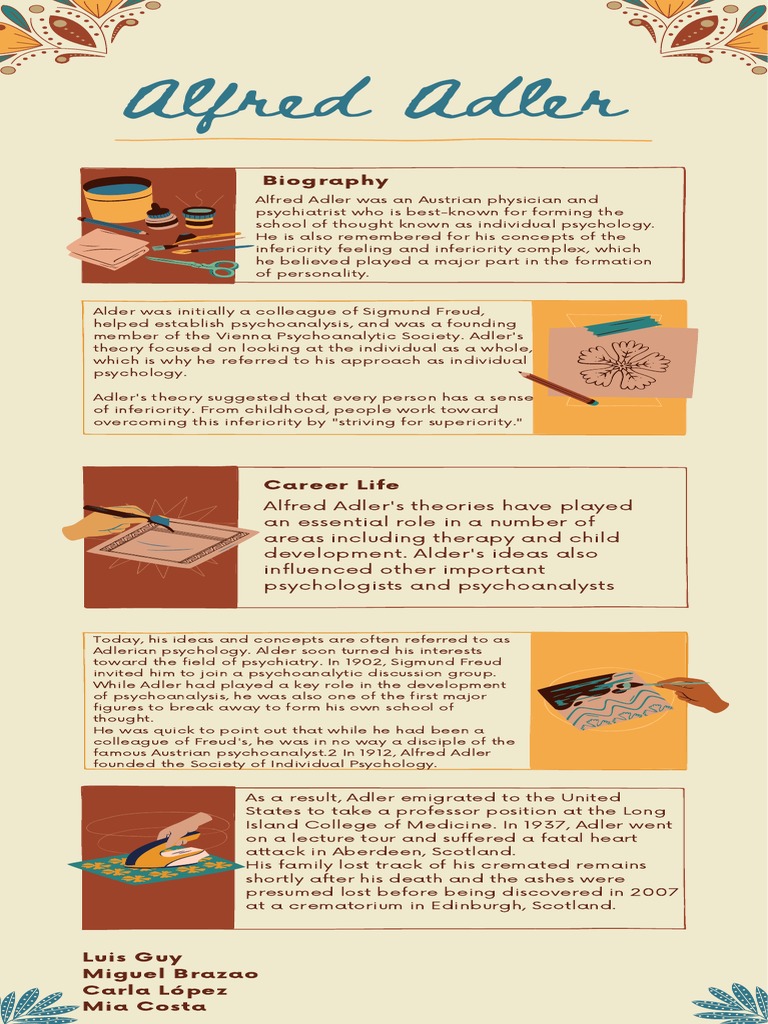 Alfred Adler

Biography

Alfred Adler was an Austrian physician and psychiatrist who is best-known for forming the school of thought known as individual psychology. He is also remembered for his concepts of the inferiority feeling and inferiority complex, which he believed played a major part in the formation of personality.

Alder was initially a colleague of Sigmund Freud, helped establish psychoanalysis, and was a founding member of the Vienna Psychoanalytic Society. Adler's theory focused on looking at the individual as a whole, which is why he referred to his approach as individual psychology.

Adler's theory suggested that every person has a sense of inferiority. From childhood, people work toward overcoming this inferiority by "striving for superiority."

Career Life

Alfred Adler's theories have played an essential role in a number of areas including therapy and child development. Alder's ideas also influenced other important psychologists and psychoanalysts

Today, his ideas and concepts are often referred to as Adlerian psychology. Alder soon turned his interests toward the field of psychiatry. In 1902, Sigmund Freud invited him to join a psychoanalytic discussion group. While Adler had played a key role in the development of psychoanalysis, he was also one of the first major figures to break away to form his own school of thought.
He was quick to point out that while he had been a colleague of Freud's, he was in no way a disciple of the famous Austrian psychoanalyst.2 In 1912, Alfred Adler founded the Society of Individual Psychology.

As a result, Adler emigrated to the United States to take a professor position at the Long Island College of Medicine. In 1937, Adler went on a lecture tour and suffered a fatal heart attack in Aberdeen, Scotland.
His family lost track of his cremated remains shortly after his death and the ashes were presumed lost before being discovered in 2007 at a crematorium in Edinburgh, Scotland.

Luis Guy
Miguel Brazao
Carla López
Mia Costa