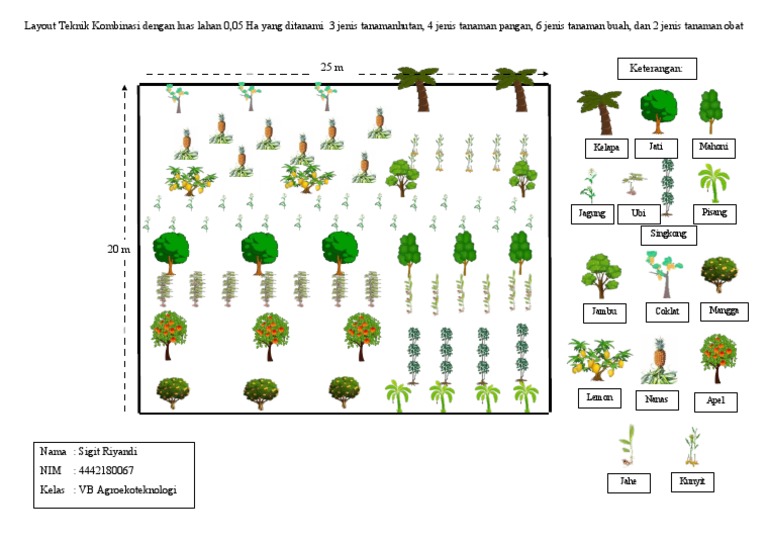 Layout Teknik Kombinasi dengan luas lahan 0,05 Ha yang ditanami 3 jenis tanamanhutan, 4 jenis tanaman pangan, 6 jenis tanaman buah, dan 2 jenis tanaman obat

25 m

20 m

Keterangan:

Kelapa
Jati
Mahoni
Jagung
Ubi
Singkong
Pisang
Jambu
Coklat
Mangga
Lemon
Nanas
Apel
Jahe
Kunyit

Nama : Sigit Riyandi
NIM : 4442180067
Kelas : VB Agroekoteknologi