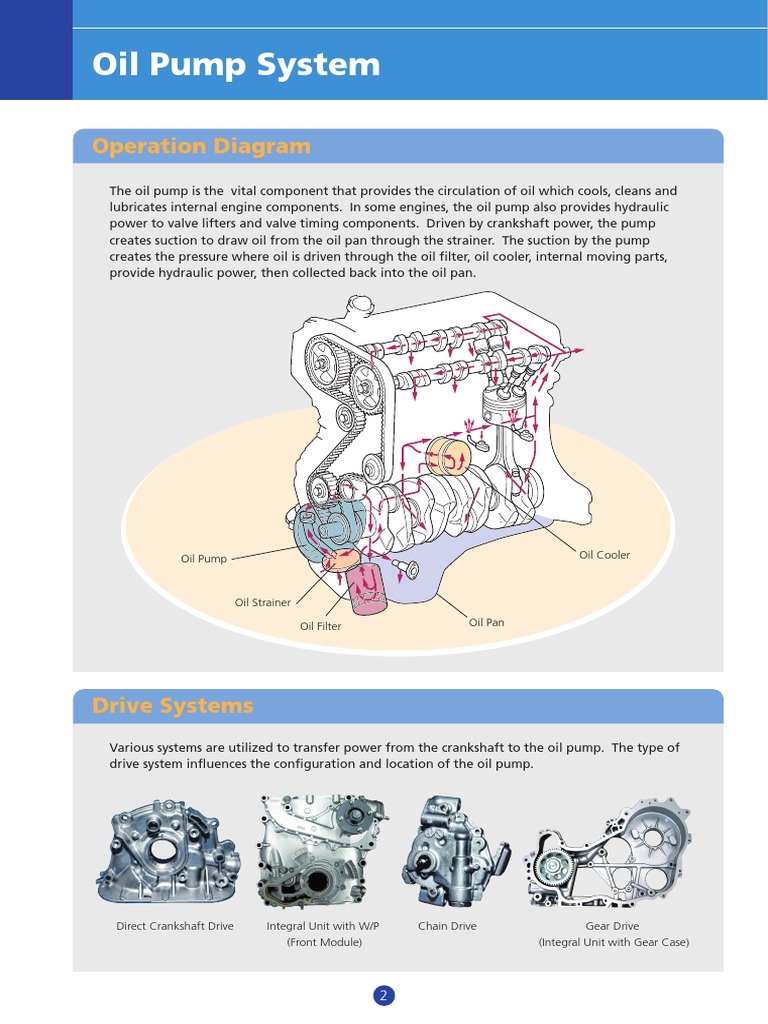 Oil Pump System

Operation Diagram

The oil pump is the vital component that provides the circulation of oil which cools, cleans and lubricates internal engine components. In some engines, the oil pump also provides hydraulic power to valve lifters and valve timing components. Driven by crankshaft power, the pump creates suction to draw oil from the oil pan through the strainer. The suction by the pump creates the pressure where oil is driven through the oil filter, oil cooler, internal moving parts, provide hydraulic power, then collected back into the oil pan.

Oil Pump
Oil Strainer
Oil Filter
Oil Pan
Oil Cooler

Drive Systems

Various systems are utilized to transfer power from the crankshaft to the oil pump. The type of drive system influences the configuration and location of the oil pump.

Direct Crankshaft Drive

Integral Unit with W/P (Front Module)

Chain Drive

Gear Drive (Integral Unit with Gear Case)

2